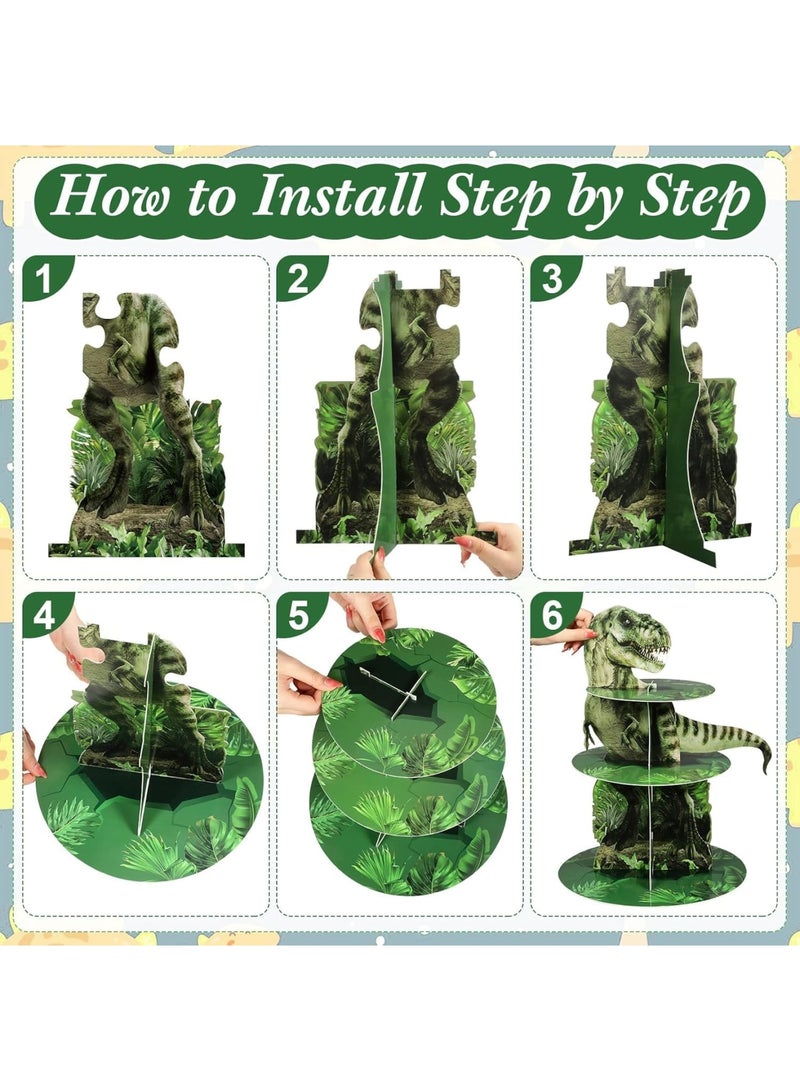 How to Install Step by Step

1

2

3

4

5

6