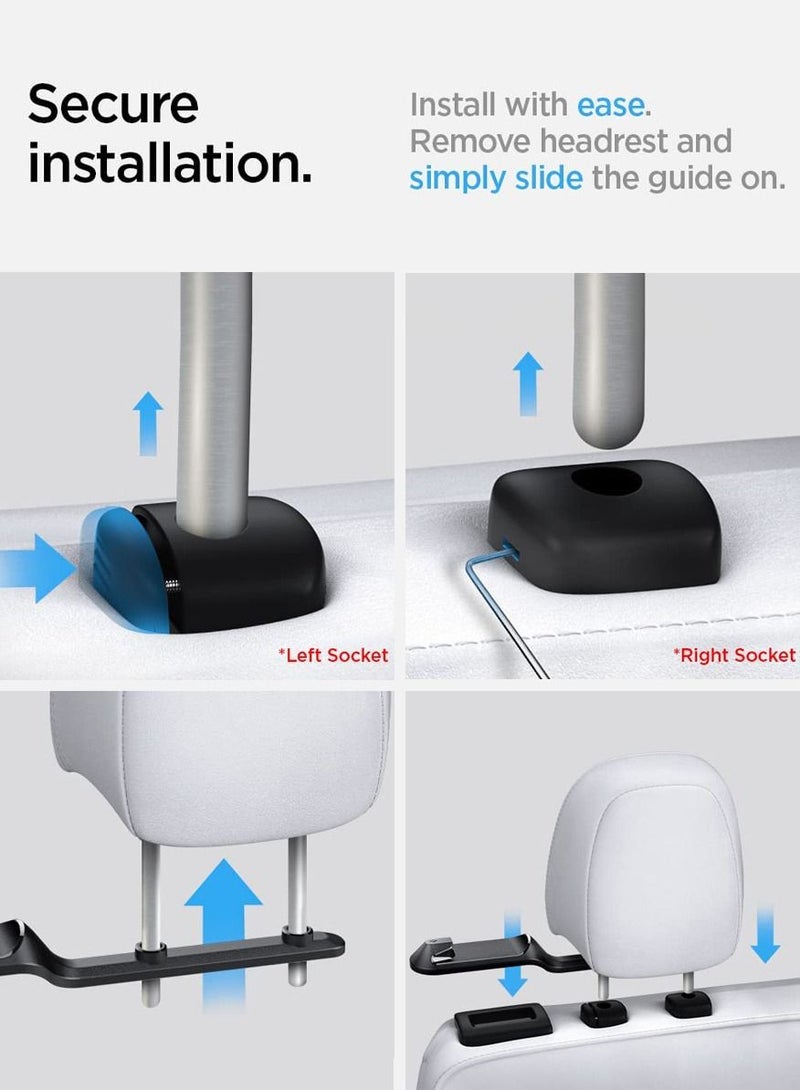 Secure installation.

Install with ease. Remove headrest and simply slide the guide on.

*Left Socket

*Right Socket