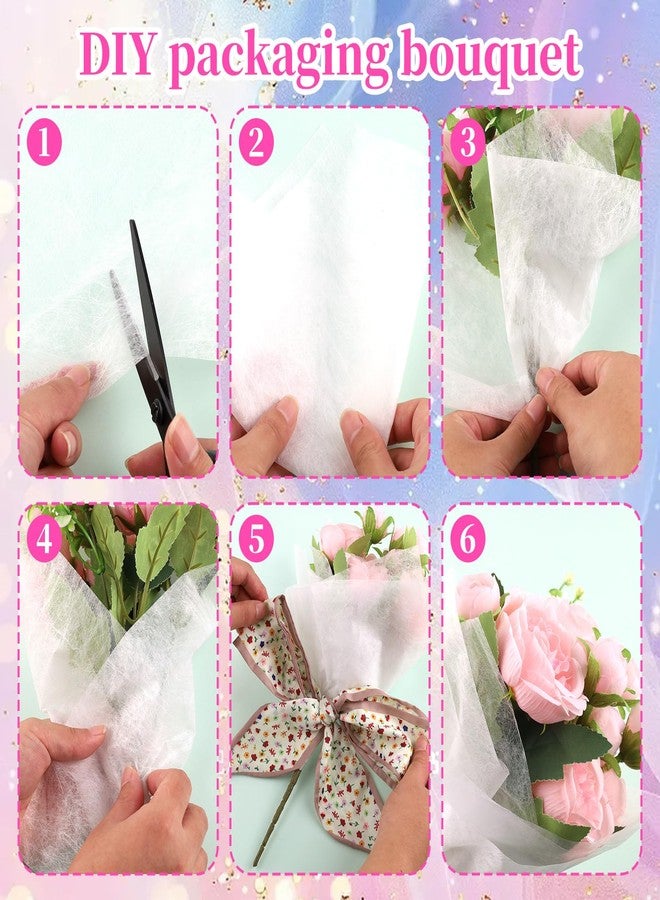 DIY packaging bouquet

1

2

3

4

5

6