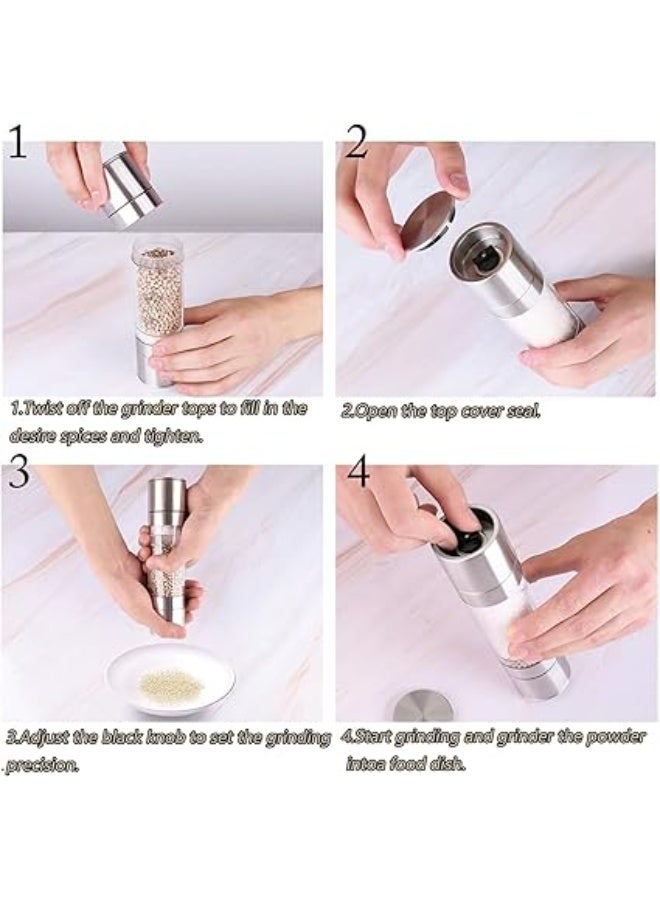 1

1.Twist off the grinder tops to fill in the desire spices and tighten.

2

2.Open the top cover seal.

3

3.Adjust the black knob to set the grinding precision.

4

4.Start grinding and grinder the powder intoa food dish.