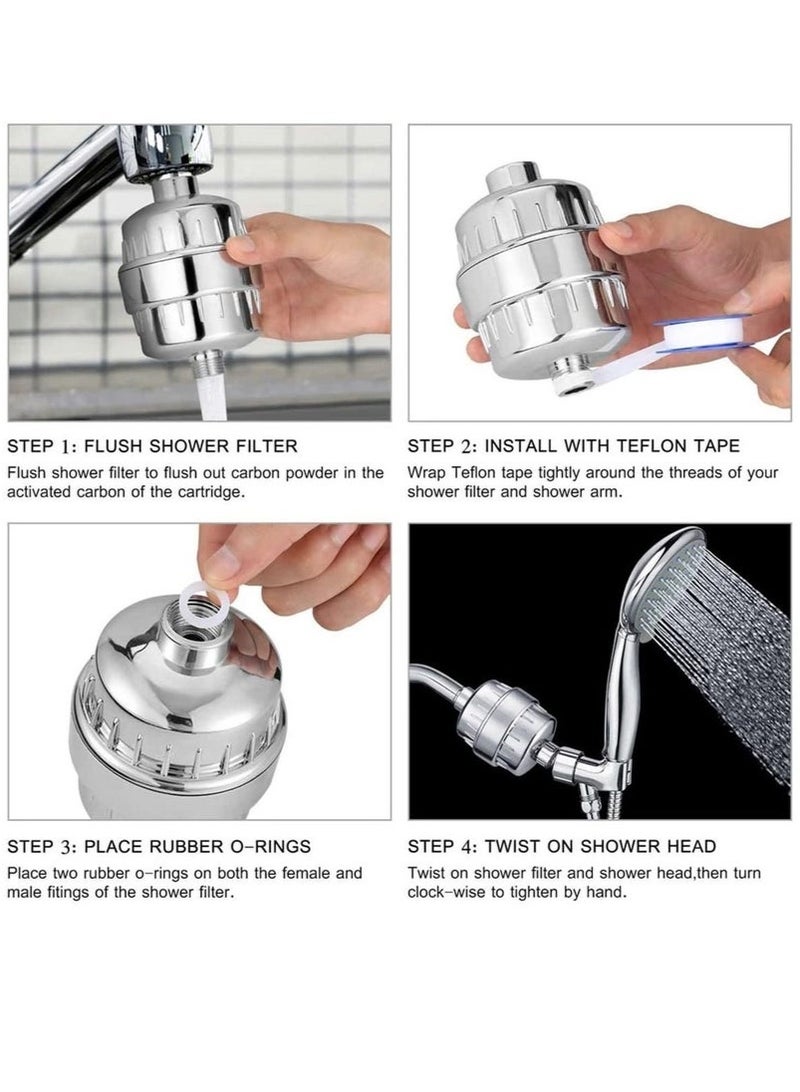 STEP 1: FLUSH SHOWER FILTER
Flush shower filter to flush out carbon powder in the activated carbon of the cartridge.

STEP 2: INSTALL WITH TEFLON TAPE
Wrap Teflon tape tightly around the threads of your shower filter and shower arm.

STEP 3: PLACE RUBBER O-RINGS
Place two rubber o-rings on both the female and male fitings of the shower filter.

STEP 4: TWIST ON SHOWER HEAD
Twist on shower filter and shower head,then turn clock-wise to tighten by hand.