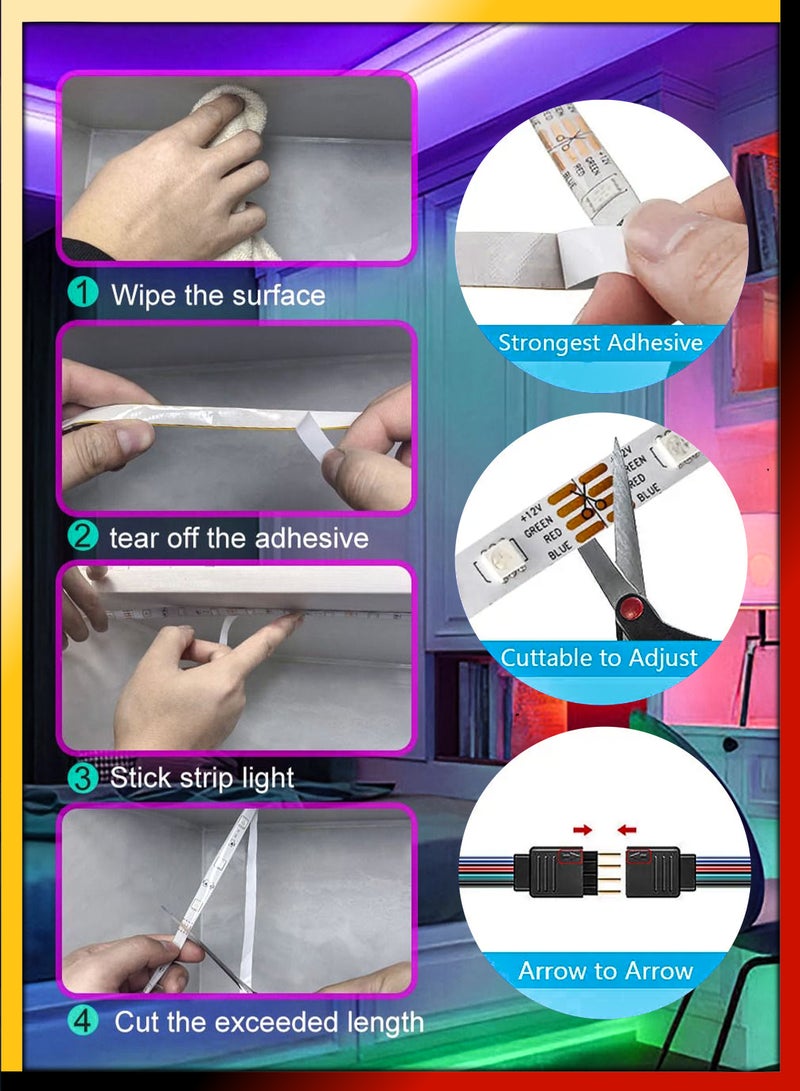 1 Wipe the surface

2 tear off the adhesive

3 Stick strip light

4 Cut the exceeded length

+12V GREEN RED BLUE

Strongest Adhesive

+12V GREEN RED BLUE

+12V GREEN RED BLUE

Cuttable to Adjust

Arrow to Arrow