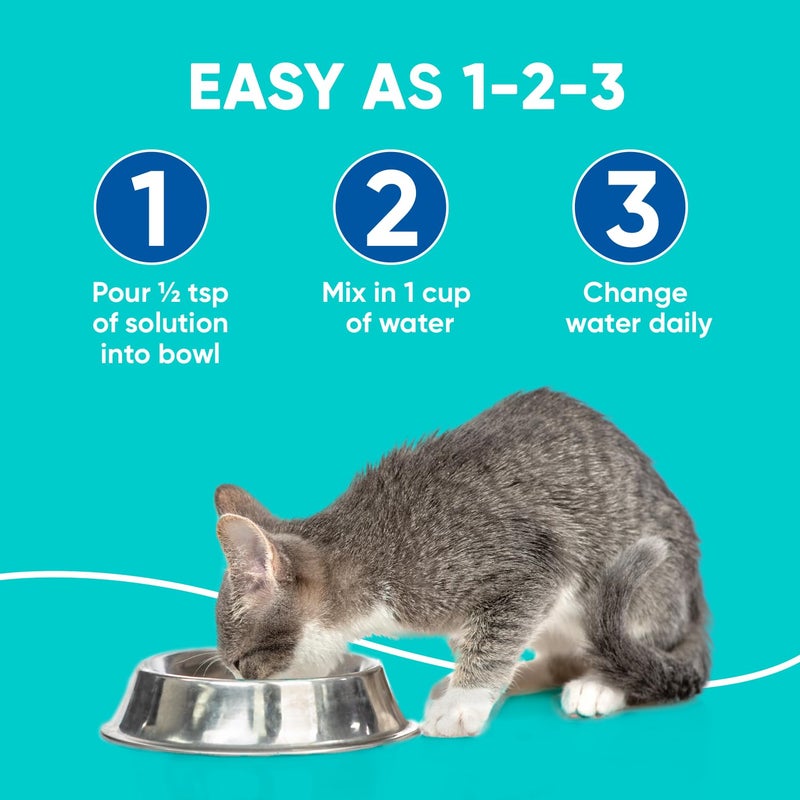 EASY AS 1-2-3

1

Pour ½ tsp of solution into bowl

2

Mix in 1 cup of water

3

Change water daily