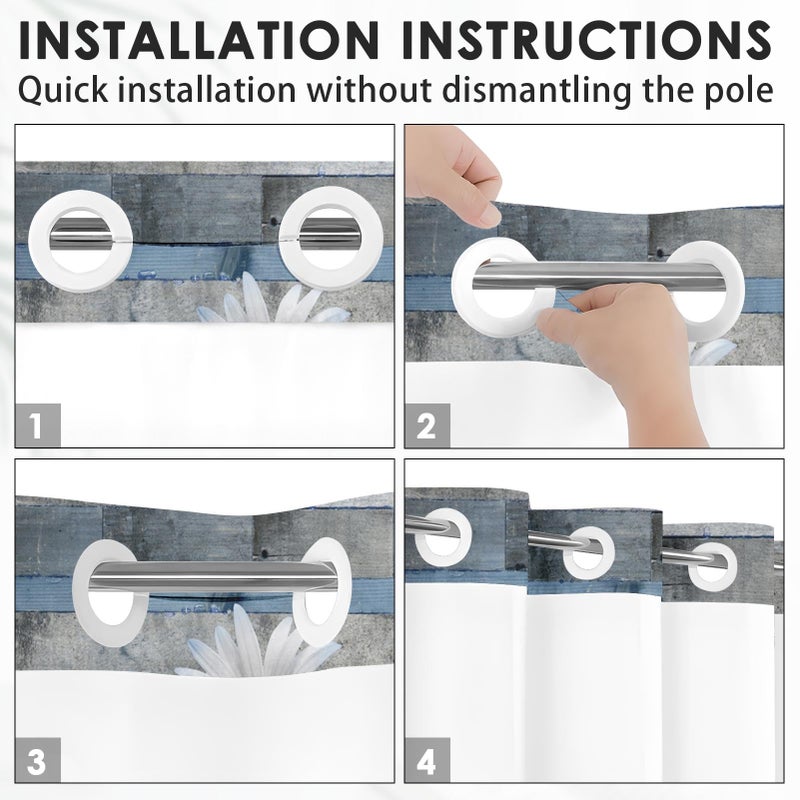 INSTALLATION INSTRUCTIONS
Quick installation without dismantling the pole

1

2

3

4