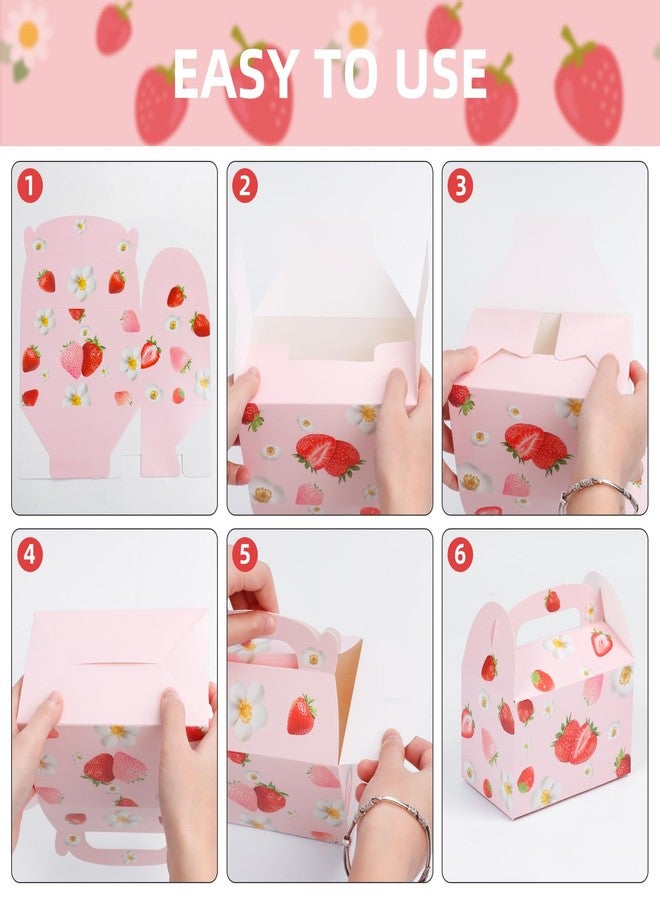 EASY TO USE

1

2

3

4

5

6