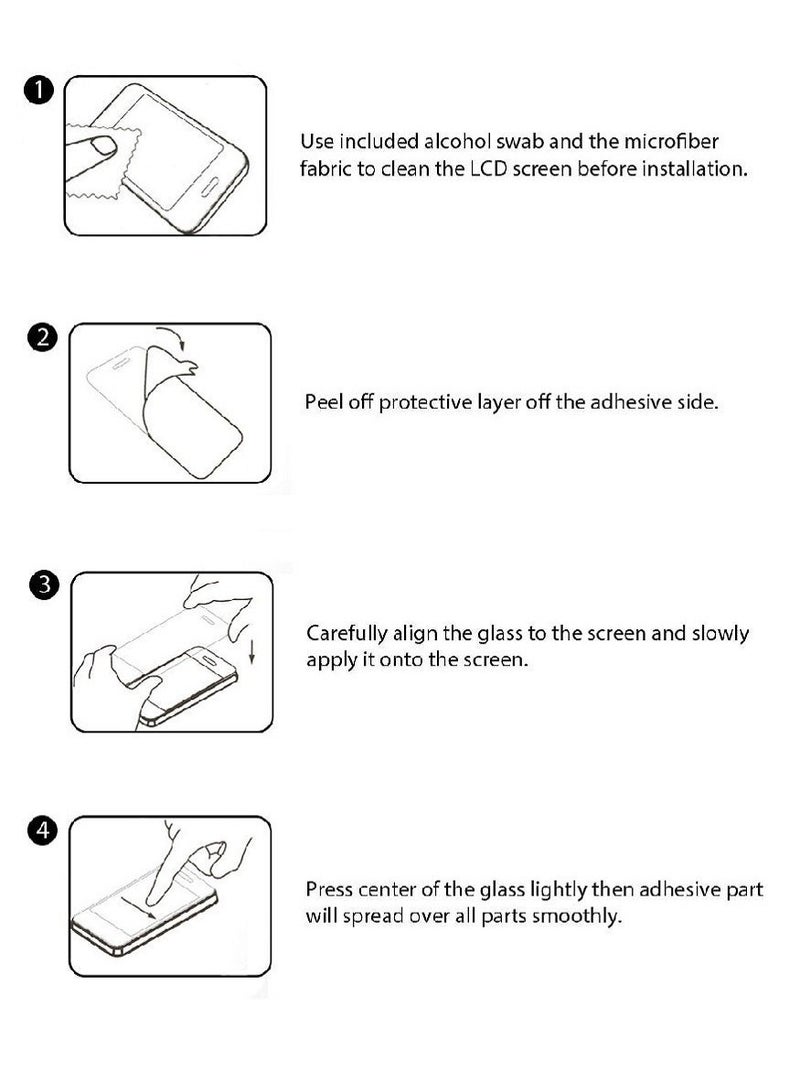 1

Use included alcohol swab and the microfiber fabric to clean the LCD screen before installation.

2

Peel off protective layer off the adhesive side.

3

Carefully align the glass to the screen and slowly apply it onto the screen.

4

Press center of the glass lightly then adhesive part will spread over all parts smoothly.