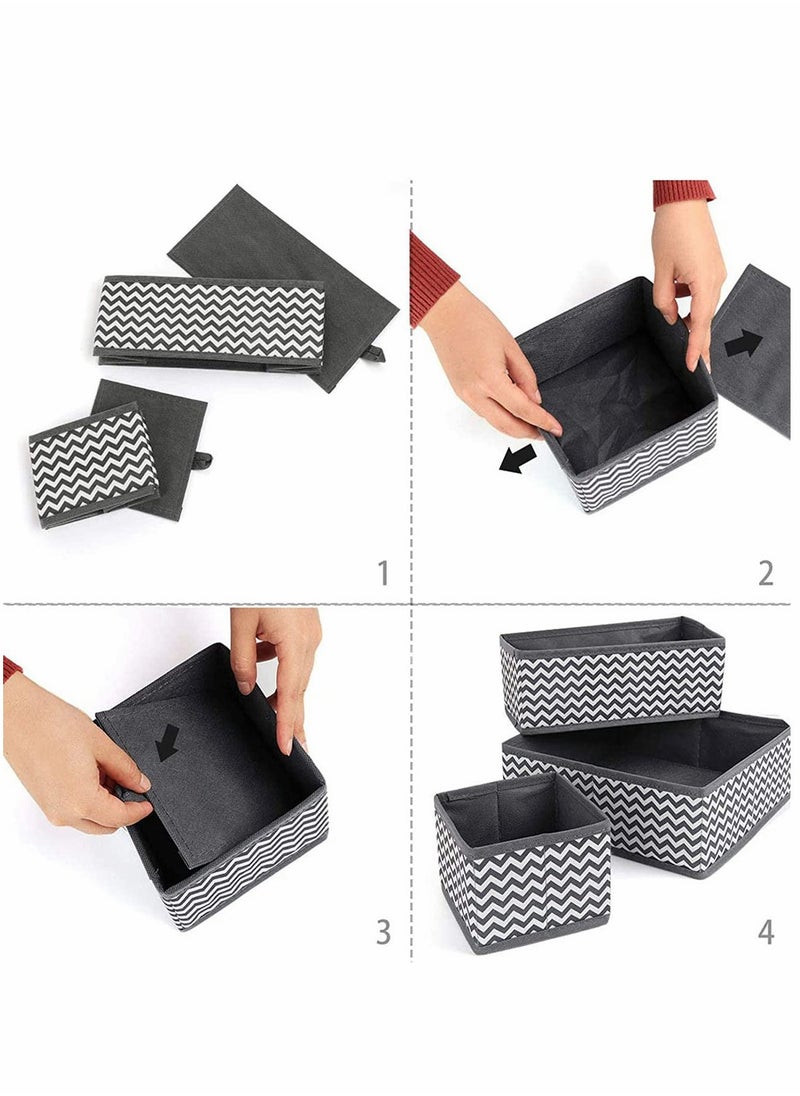 1

2

3

4