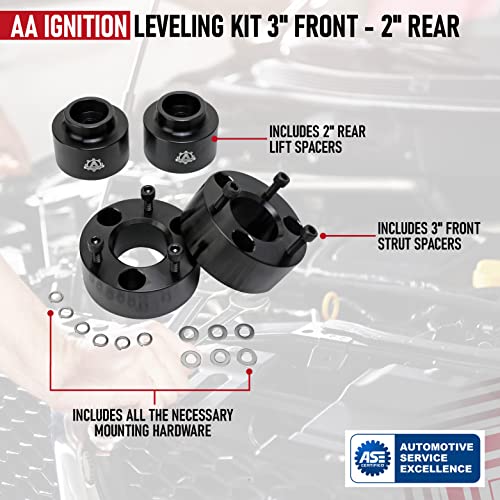 AA IGNITION LEVELING KIT 3" FRONT - 2" REAR

INCLUDES 2" REAR LIFT SPACERS

INCLUDES 3" FRONT STRUT SPACERS

INCLUDES ALL THE NECESSARY MOUNTING HARDWARE

ASE CERTIFIED

AUTOMOTIVE SERVICE EXCELLENCE