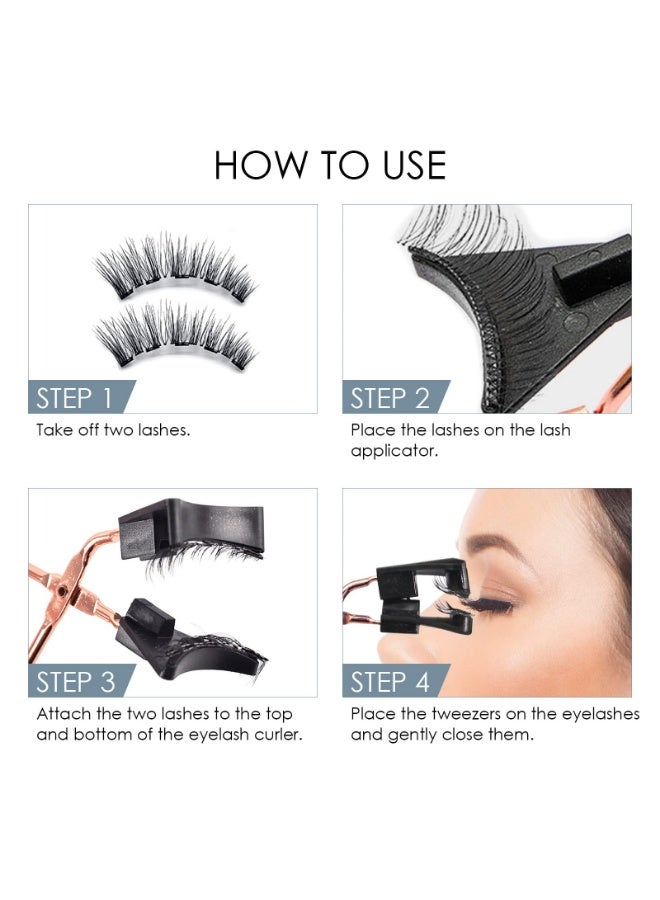 HOW TO USE

STEP 1
Take off two lashes.

STEP 2
Place the lashes on the lash applicator.

STEP 3
Attach the two lashes to the top and bottom of the eyelash curler.

STEP 4
Place the tweezers on the eyelashes and gently close them.