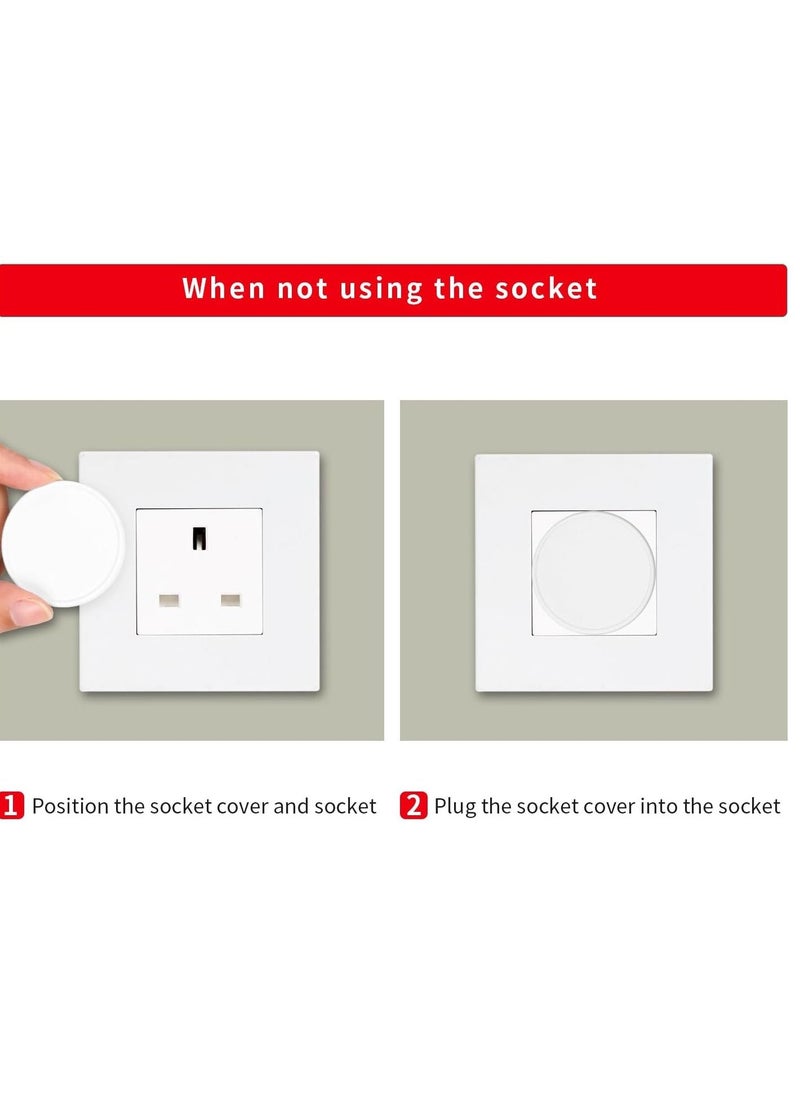 When not using the socket

1 Position the socket cover and socket

2 Plug the socket cover into the socket