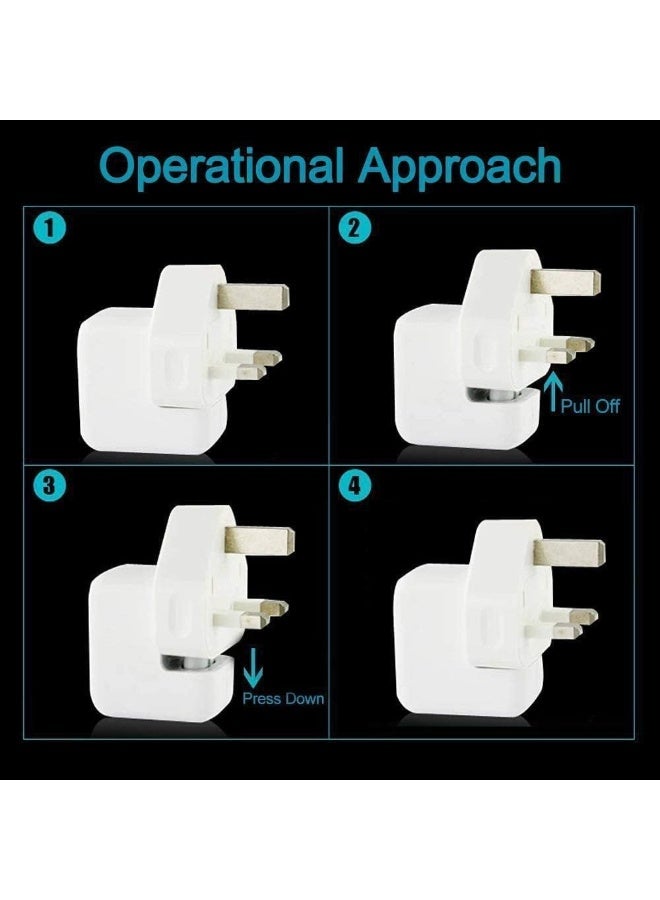 Operational Approach

1

2

Pull Off

3

Press Down

4