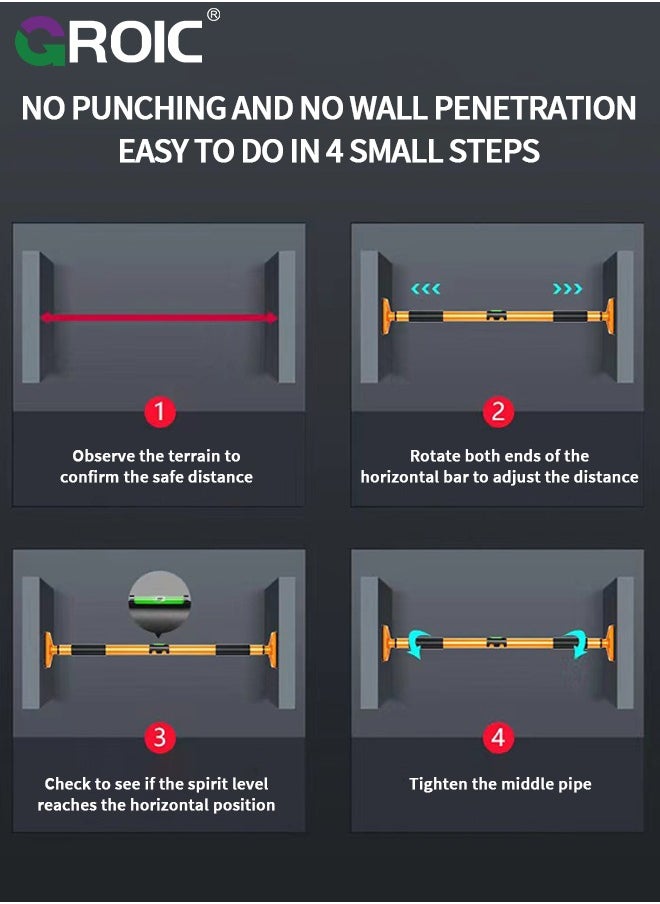 GROIC®

NO PUNCHING AND NO WALL PENETRATION
EASY TO DO IN 4 SMALL STEPS

1

Observe the terrain to confirm the safe distance

2

Rotate both ends of the horizontal bar to adjust the distance

3

Check to see if the spirit level reaches the horizontal position

4

Tighten the middle pipe