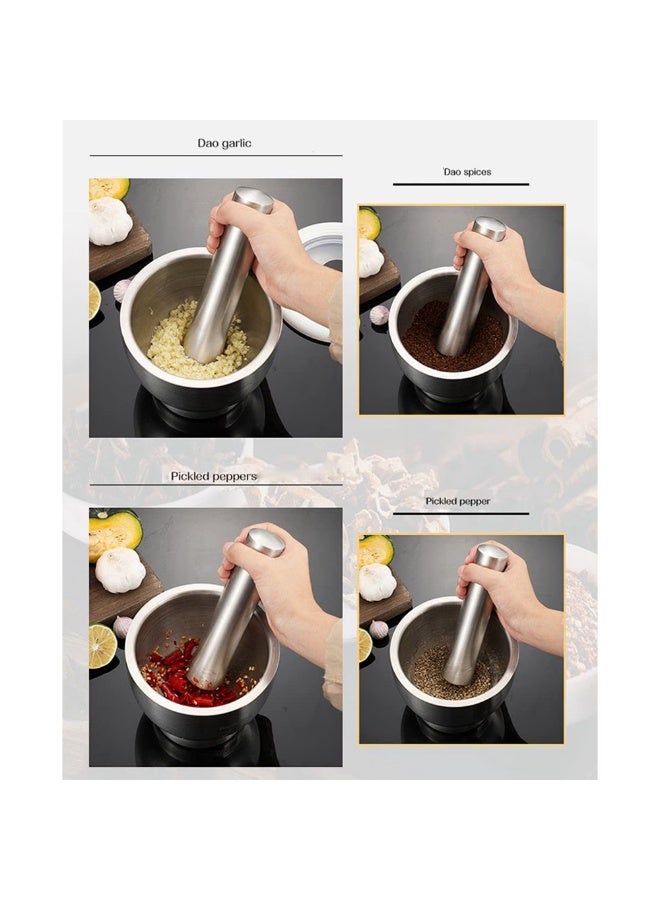 Dao garlic

Dao spices

Pickled peppers

Pickled pepper