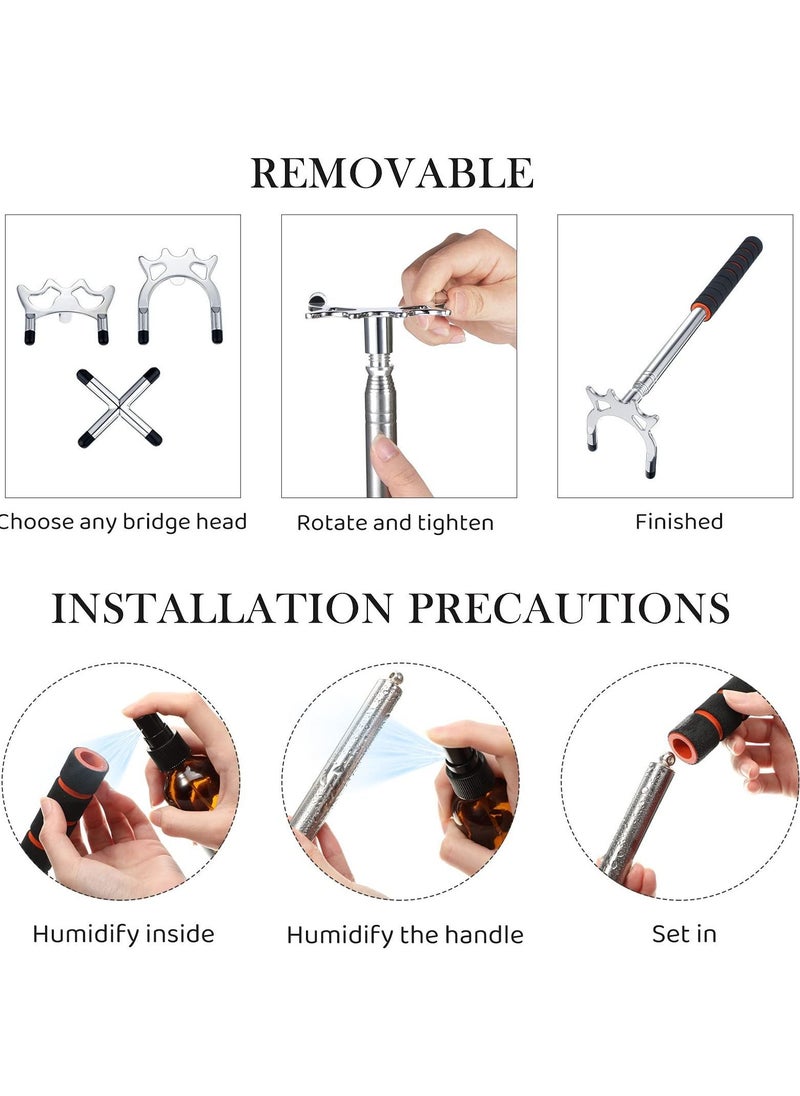 REMOVABLE

Choose any bridge head

Rotate and tighten

Finished

INSTALLATION PRECAUTIONS

Humidify inside

Humidify the handle

Set in