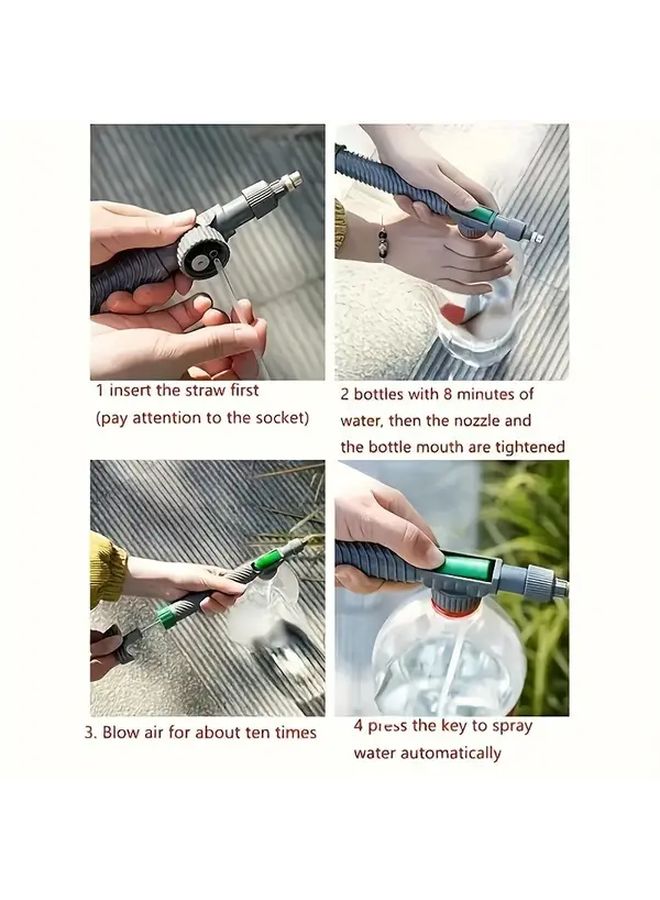 1 insert the straw first
(pay attention to the socket)

2 bottles with 8 minutes of water, then the nozzle and the bottle mouth are tightened

3. Blow air for about ten times

4 press the key to spray water automatically