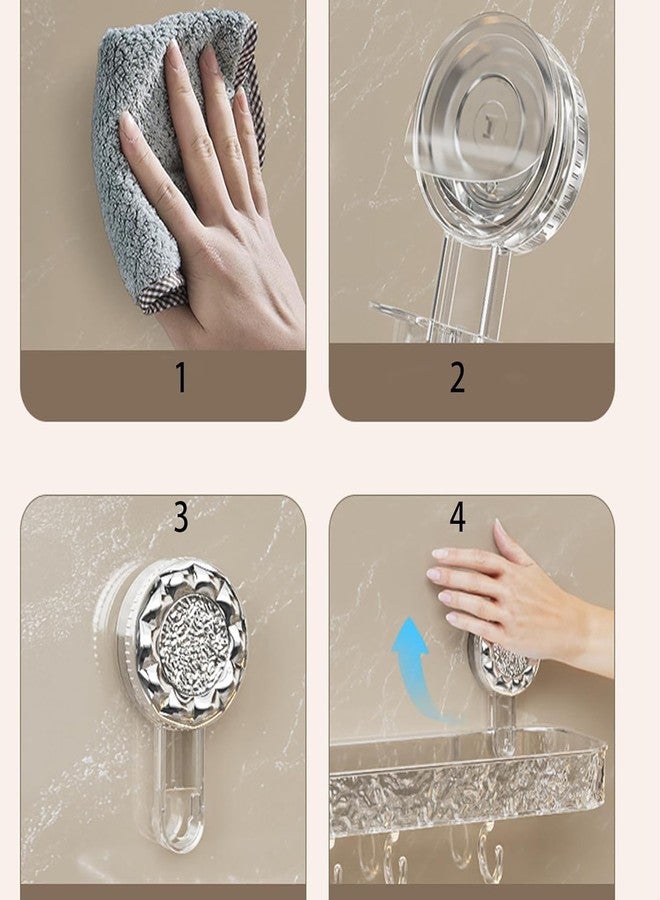 1

2

3

4