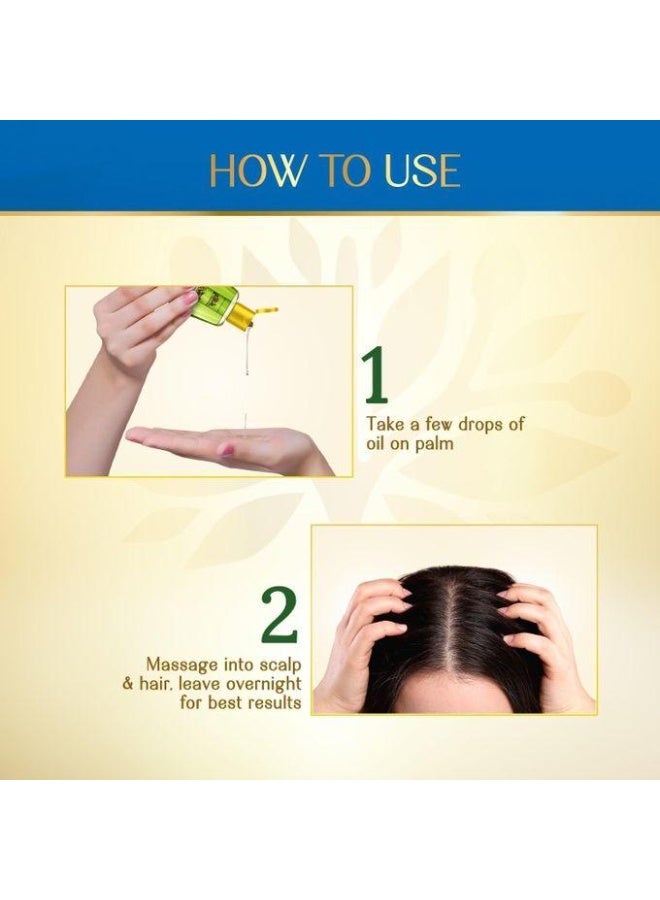 HOW TO USE

1
Take a few drops of oil on palm

2
Massage into scalp & hair, leave overnight for best results