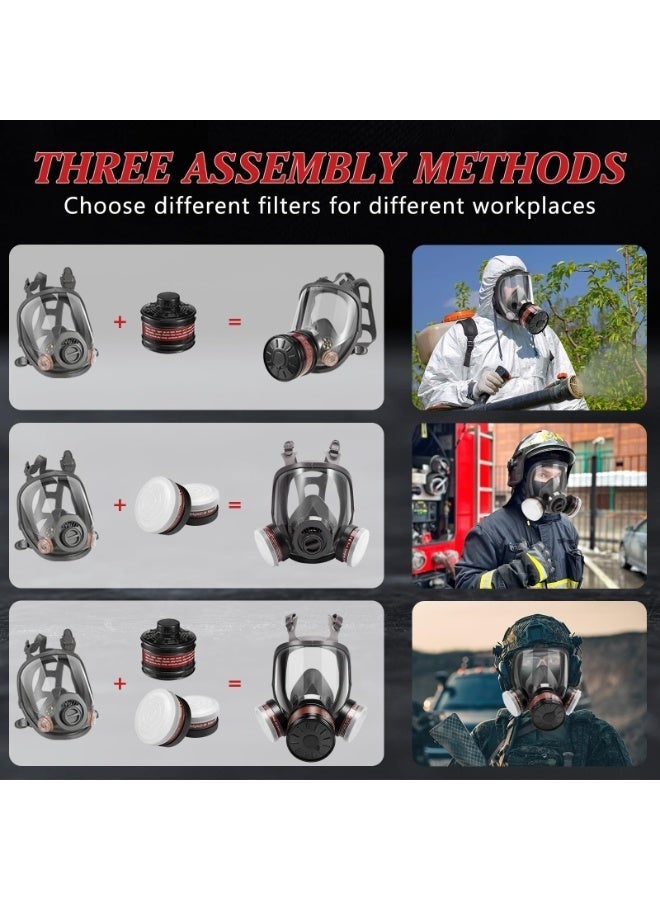 THREE ASSEMBLY METHODS
Choose different filters for different workplaces

+ =

+ =

+ =