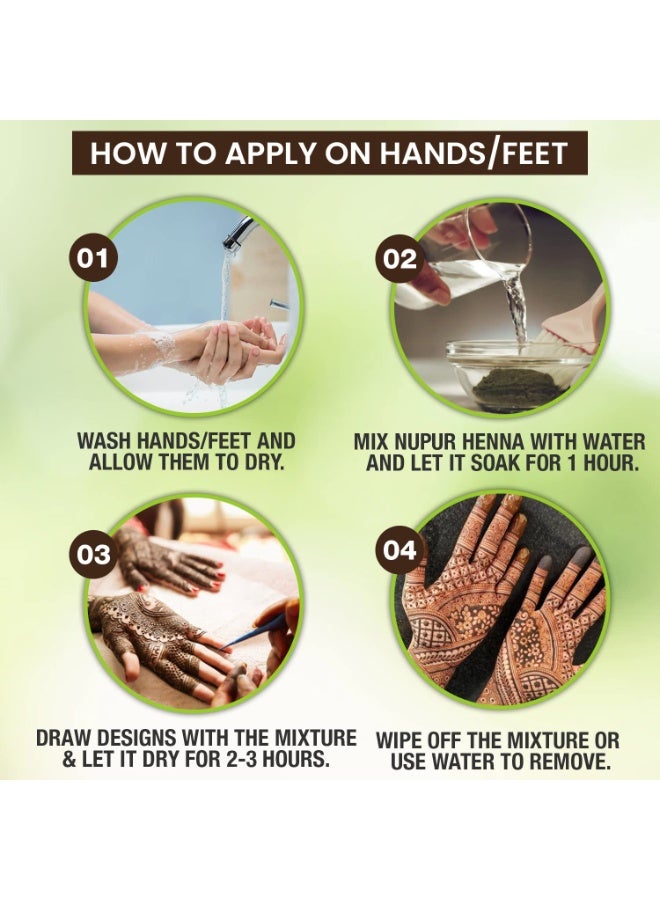 HOW TO APPLY ON HANDS/FEET

01

WASH HANDS/FEET AND ALLOW THEM TO DRY.

02

MIX NUPUR HENNA WITH WATER AND LET IT SOAK FOR 1 HOUR.

03

DRAW DESIGNS WITH THE MIXTURE & LET IT DRY FOR 2-3 HOURS.

04

WIPE OFF THE MIXTURE OR USE WATER TO REMOVE.