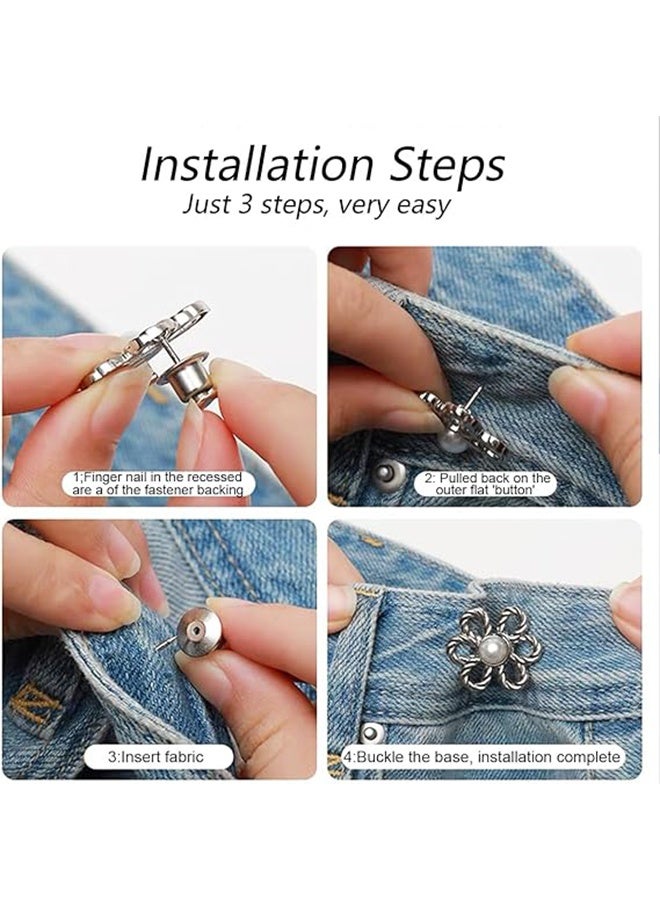 Installation Steps
Just 3 steps, very easy

1;Finger nail in the recessed are a of the fastener backing

2: Pulled back on the outer flat 'button'

3:Insert fabric

4:Buckle the base, installation complete