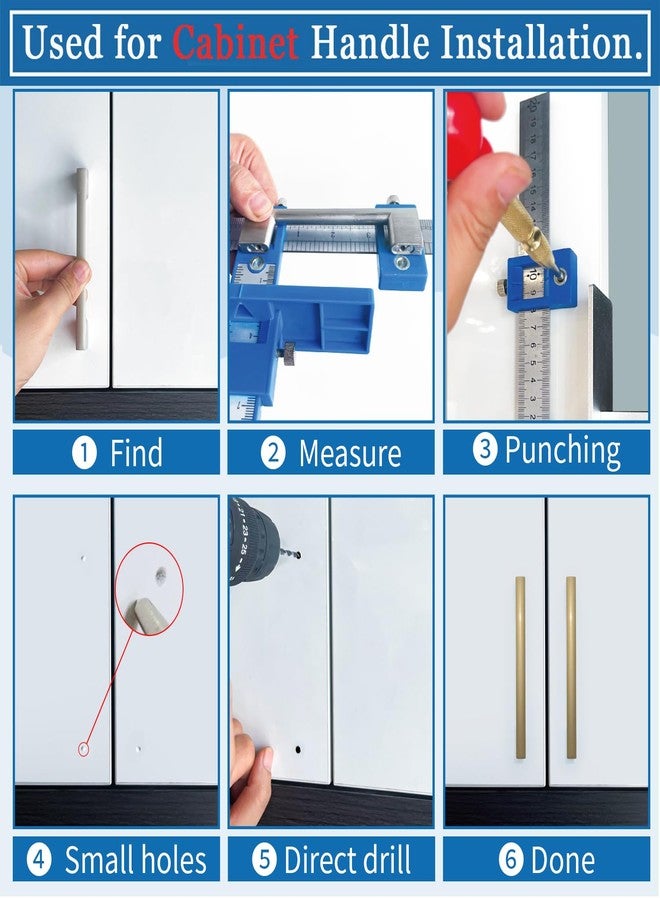 Used for Cabinet Handle Installation.

① Find

② Measure

③ Punching

④ Small holes

⑤ Direct drill

⑥ Done