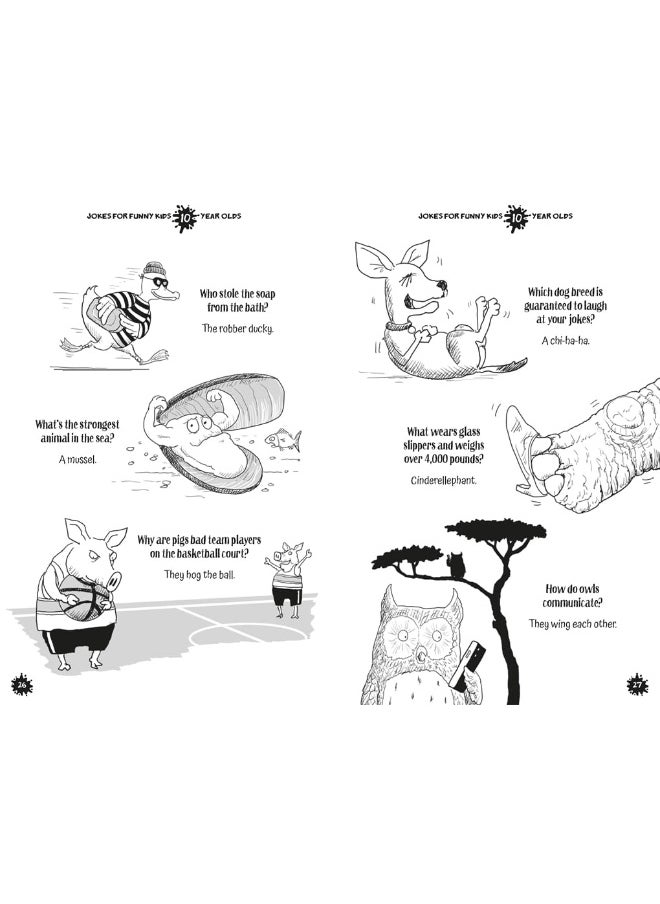 JOKES FOR FUNNY KIDS 10 YEAR OLDS

Who stole the soap from the bath?

The robber ducky.

What's the strongest animal in the sea?

A mussel.

Why are pigs bad team players on the basketball court?

They hog the ball.

26

JOKES FOR FUNNY KIDS 10 YEAR OLDS

Which dog breed is guaranteed to laugh at your jokes?

A chi-ha-ha.

What wears glass slippers and weighs over 4,000 pounds?

Cinderellephant.

How do owls communicate?

They wing each other.

27