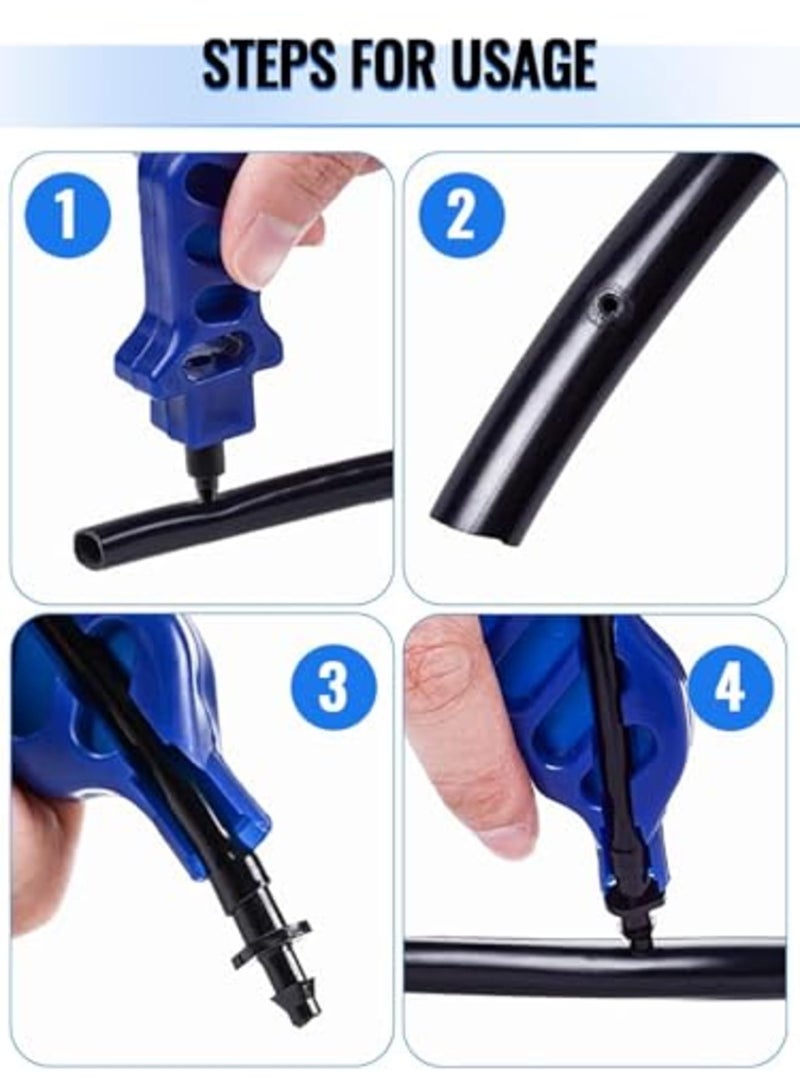 STEPS FOR USAGE

1

2

3

4