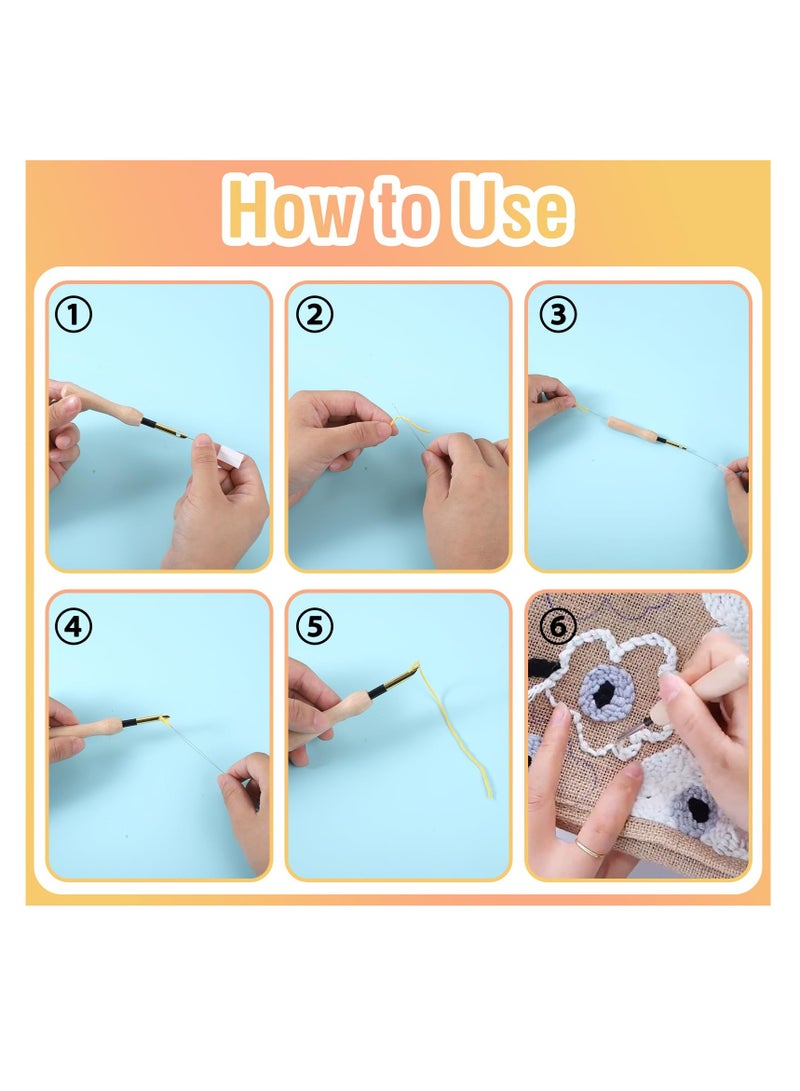 How to Use

①

②

③

④

⑤

⑥