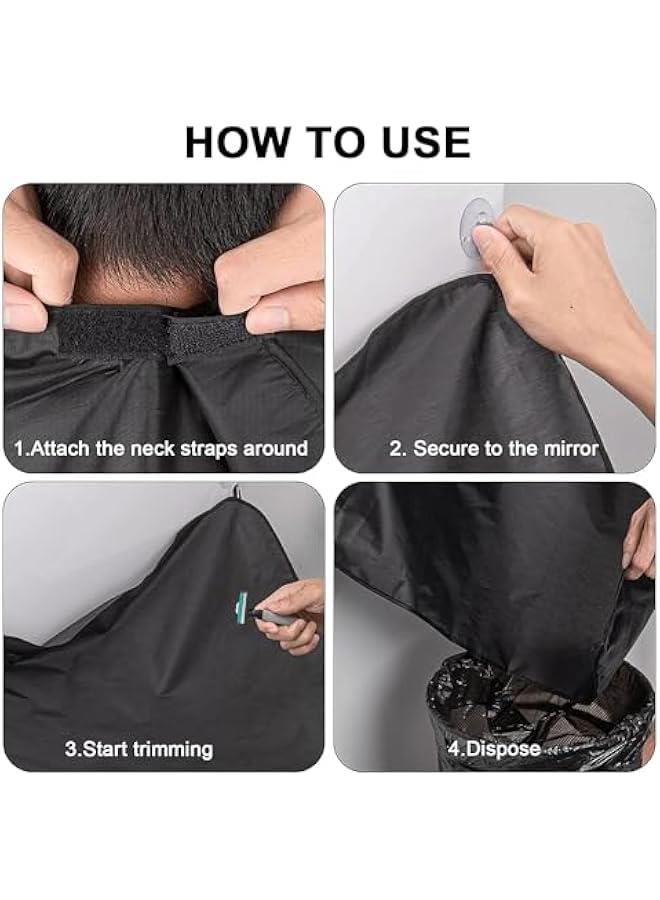 HOW TO USE

1.Attach the neck straps around

2. Secure to the mirror

3.Start trimming

4.Dispose