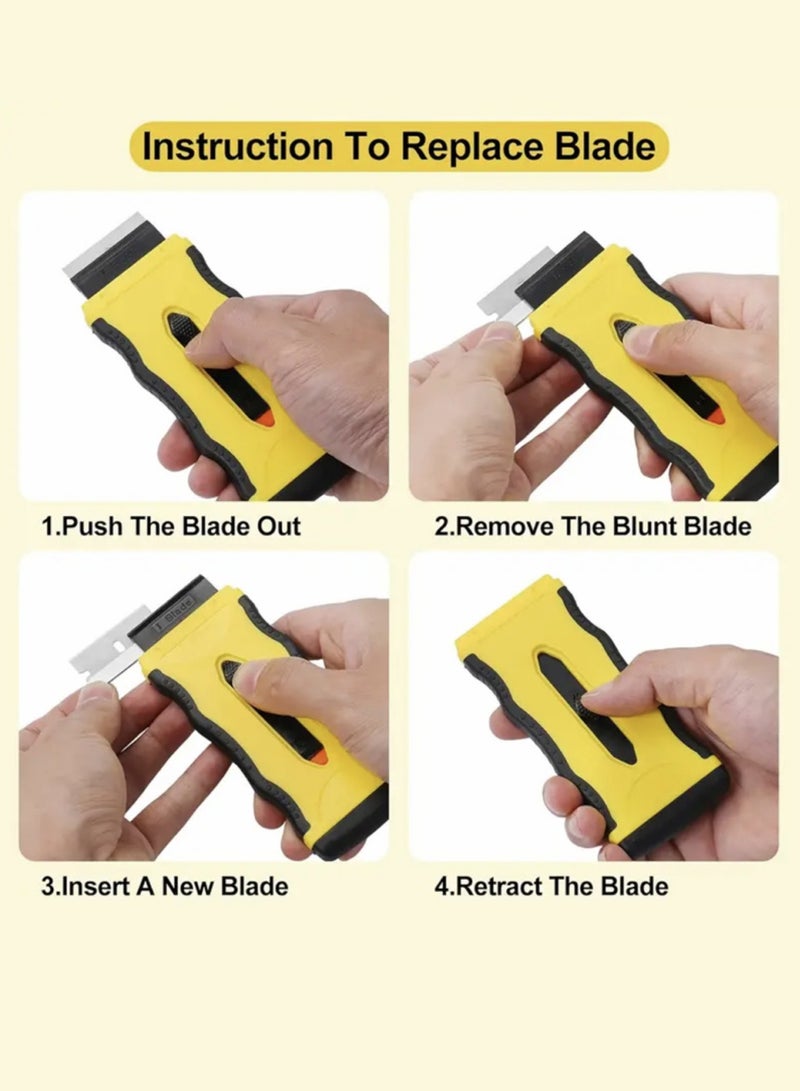 Instruction To Replace Blade

1.Push The Blade Out

2.Remove The Blunt Blade

3.Insert A New Blade

4.Retract The Blade