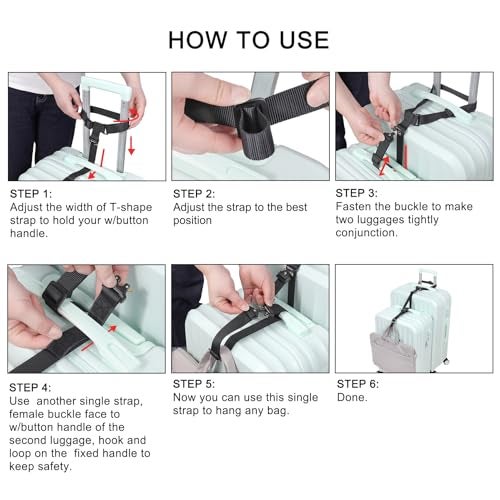 HOW TO USE

STEP 1:
Adjust the width of T-shape strap to hold your w/button handle.

STEP 2:
Adjust the strap to the best position

STEP 3:
Fasten the buckle to make two luggages tightly conjunction.

STEP 4:
Use another single strap, female buckle face to w/button handle of the second luggage, hook and loop on the fixed handle to keep safety.

STEP 5:
Now you can use this single strap to hang any bag.

STEP 6:
Done.