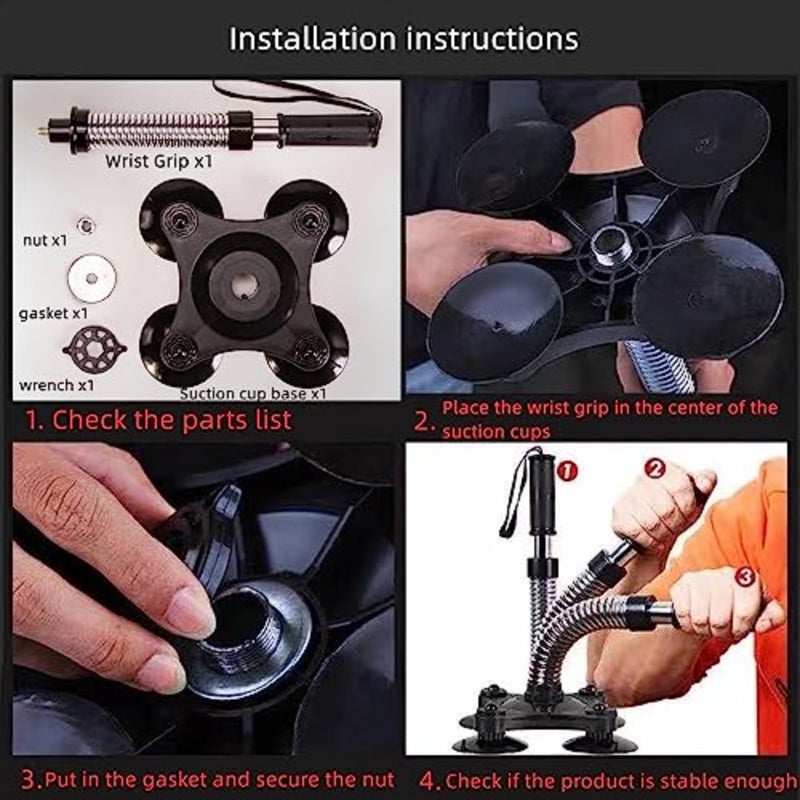 Installation instructions

Wrist Grip x1

nut x1

gasket x1

wrench x1

Suction cup base x1

1. Check the parts list

2. Place the wrist grip in the center of the suction cups

1

2

3

3. Put in the gasket and secure the nut

4. Check if the product is stable enough