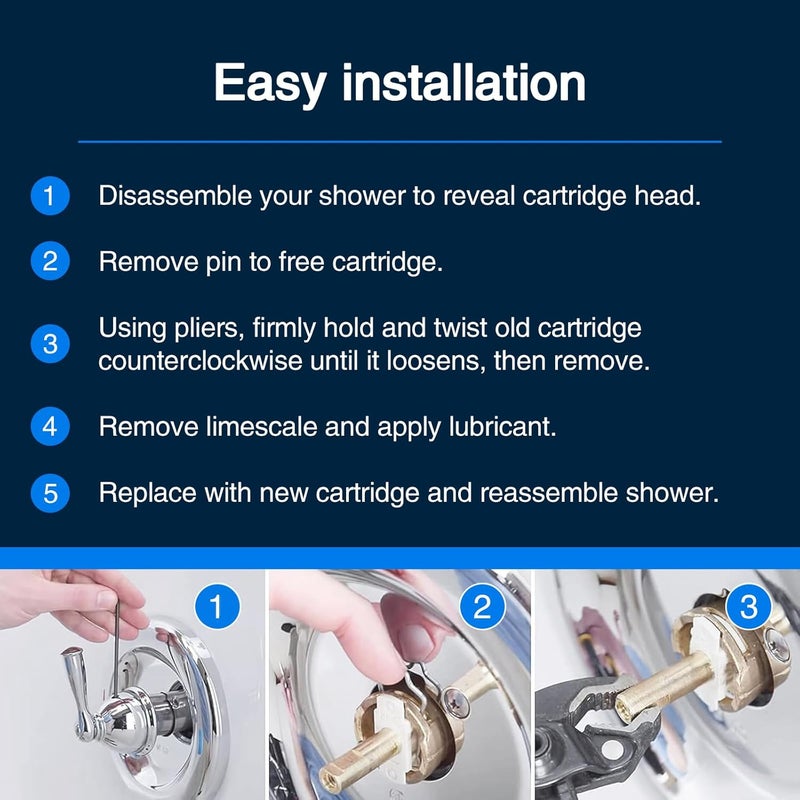 Easy installation

1 Disassemble your shower to reveal cartridge head.

2 Remove pin to free cartridge.

3 Using pliers, firmly hold and twist old cartridge counterclockwise until it loosens, then remove.

4 Remove limescale and apply lubricant.

5 Replace with new cartridge and reassemble shower.

1

2

3