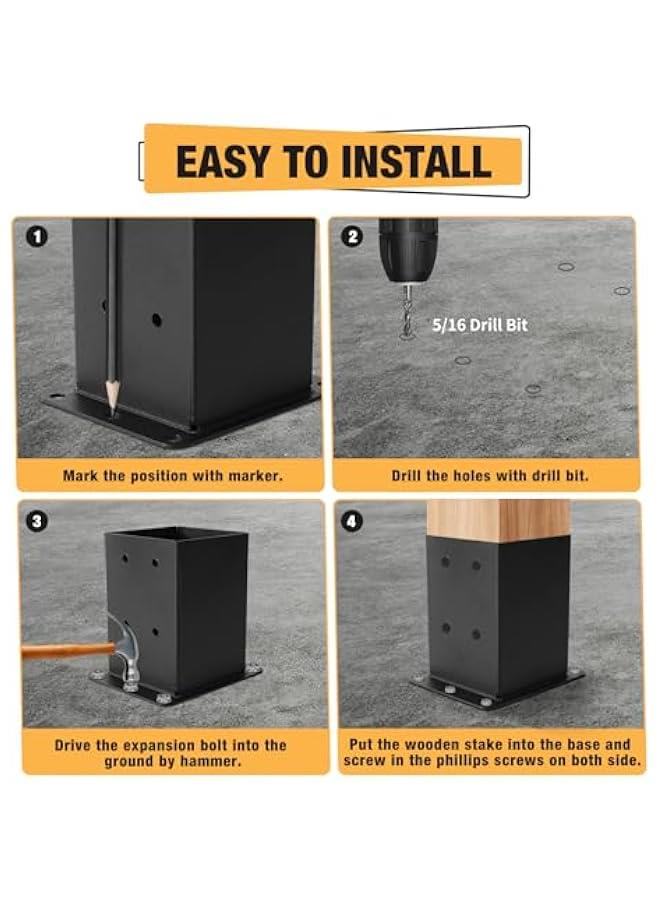 EASY TO INSTALL

1

Mark the position with marker.

2

5/16 Drill Bit

Drill the holes with drill bit.

3

Drive the expansion bolt into the ground by hammer.

4

Put the wooden stake into the base and screw in the phillips screws on both side.