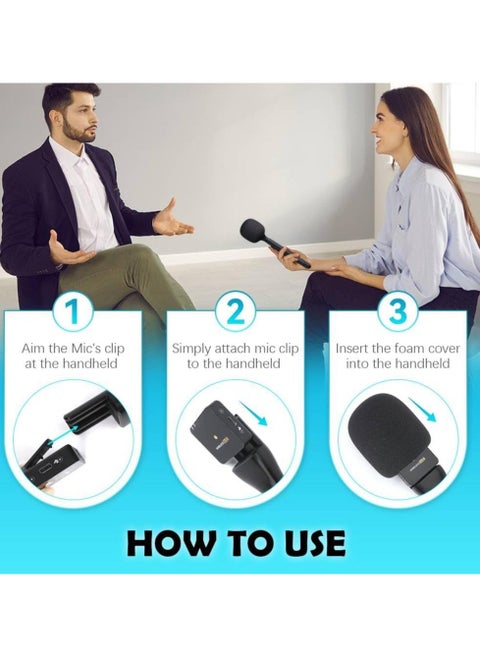 1
Aim the Mic's clip at the handheld

2
Simply attach mic clip to the handheld

3
Insert the foam cover into the handheld

HOW TO USE