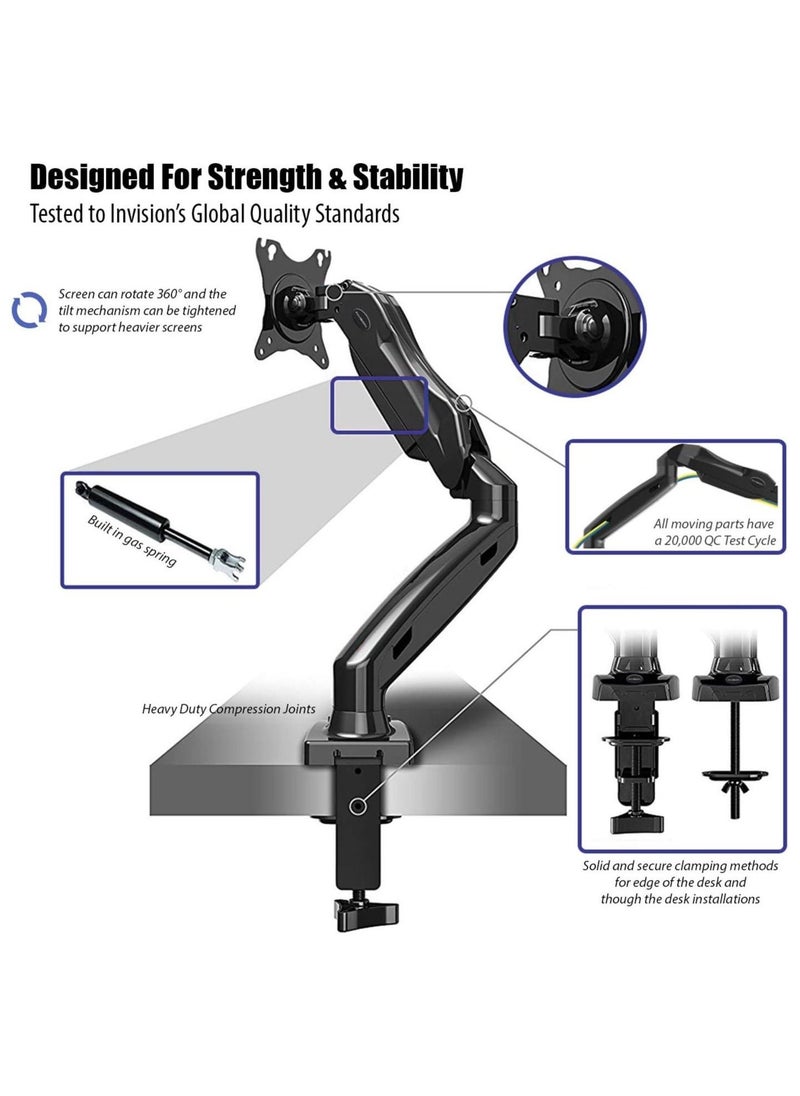 Designed For Strength & Stability
Tested to Invision's Global Quality Standards

Screen can rotate 360° and the tilt mechanism can be tightened to support heavier screens

Built in gas spring

All moving parts have a 20,000 QC Test Cycle

Heavy Duty Compression Joints

Solid and secure clamping methods for edge of the desk and though the desk installations