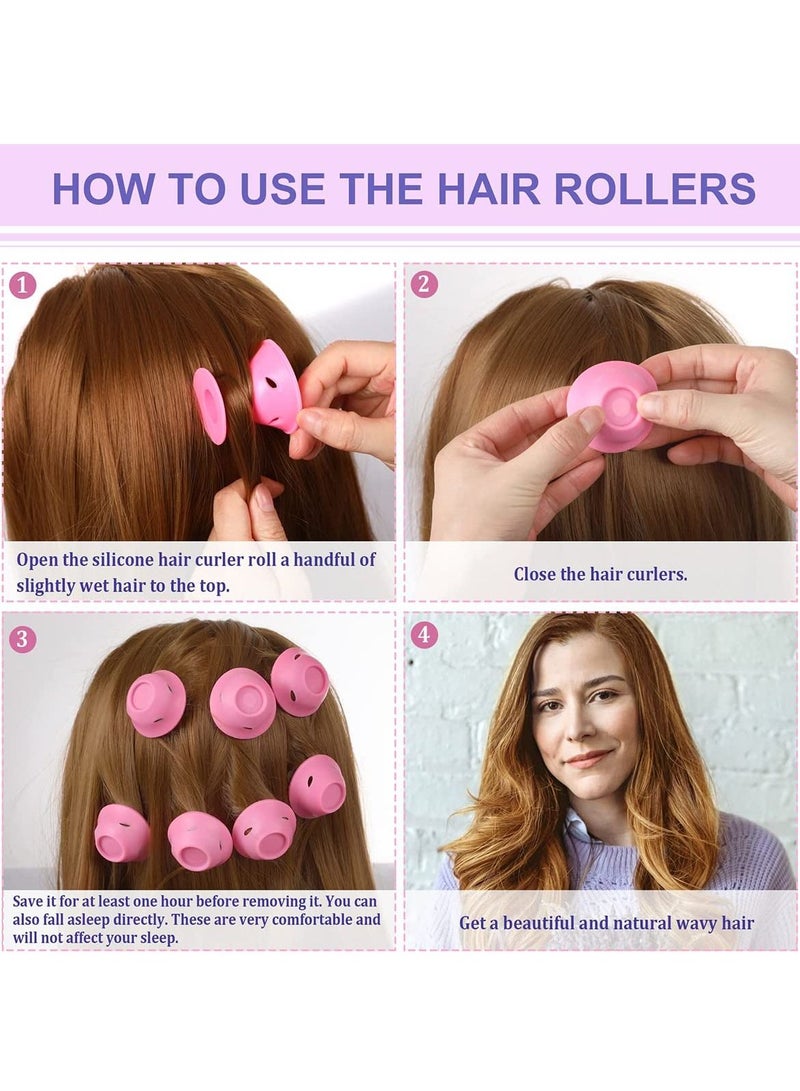 HOW TO USE THE HAIR ROLLERS

1

Open the silicone hair curler roll a handful of slightly wet hair to the top.

2

Close the hair curlers.

3

Save it for at least one hour before removing it. You can also fall asleep directly. These are very comfortable and will not affect your sleep.

4

Get a beautiful and natural wavy hair