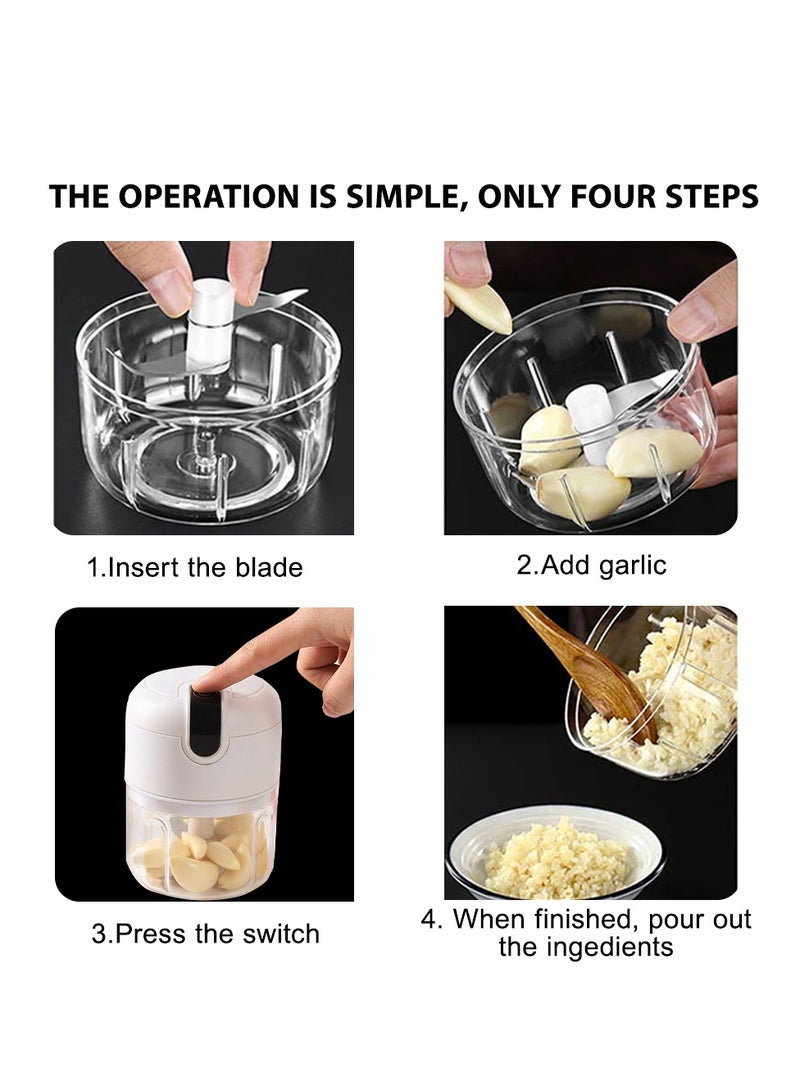 THE OPERATION IS SIMPLE, ONLY FOUR STEPS

1.Insert the blade

2.Add garlic

3.Press the switch

4. When finished, pour out the ingedients