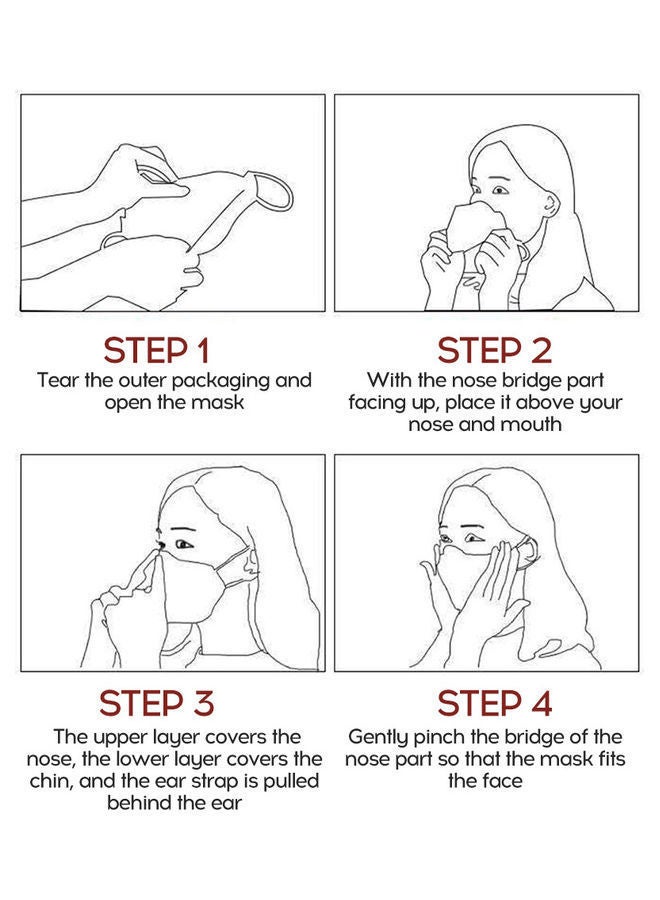 STEP 1
Tear the outer packaging and open the mask

STEP 2
With the nose bridge part facing up, place it above your nose and mouth

STEP 3
The upper layer covers the nose, the lower layer covers the chin, and the ear strap is pulled behind the ear

STEP 4
Gently pinch the bridge of the nose part so that the mask fits the face