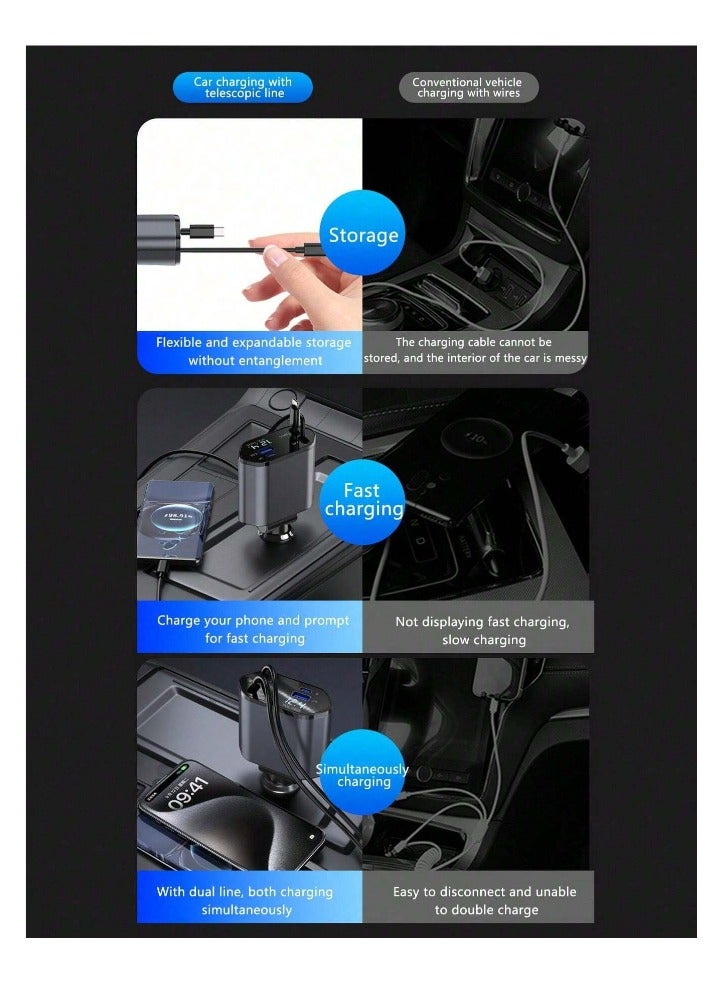 Car charging with telescopic line

Conventional vehicle charging with wires

Storage

Flexible and expandable storage without entanglement

The charging cable cannot be stored, and the interior of the car is messy

Fast charging

Charge your phone and prompt for fast charging

Not displaying fast charging, slow charging

Simultaneously charging

09:41

With dual line, both charging simultaneously

Easy to disconnect and unable to double charge