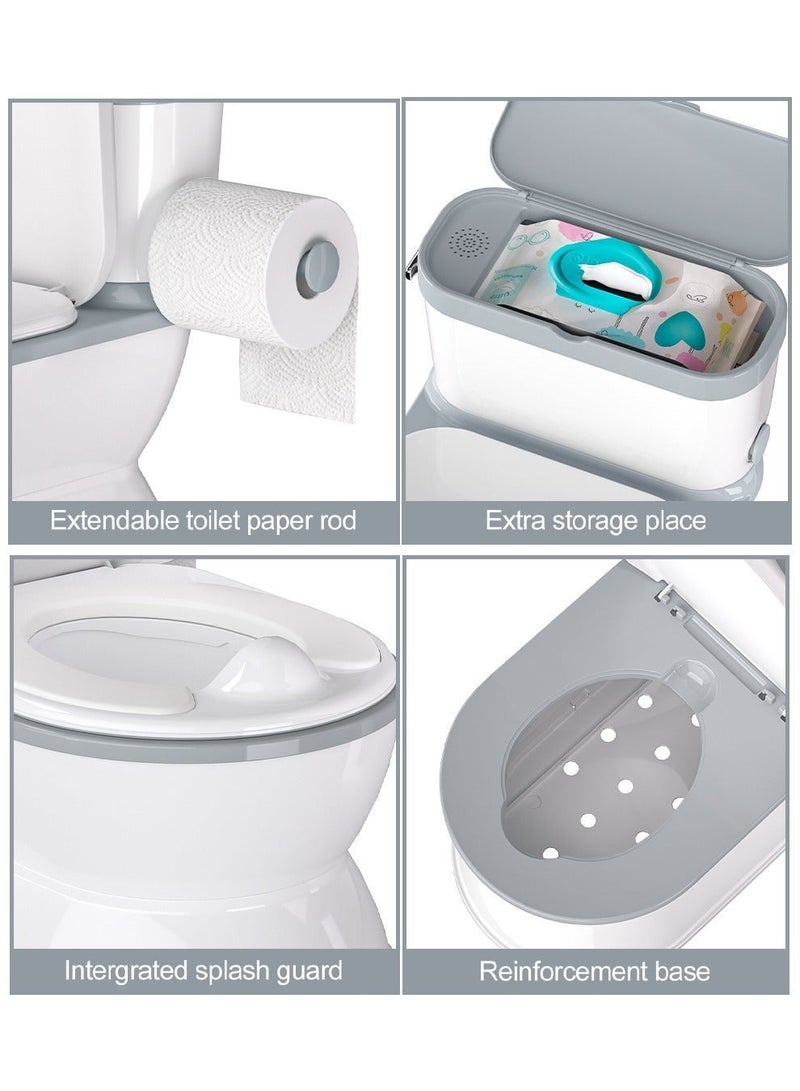 Extendable toilet paper rod

Extra storage place

Intergrated splash guard

Reinforcement base