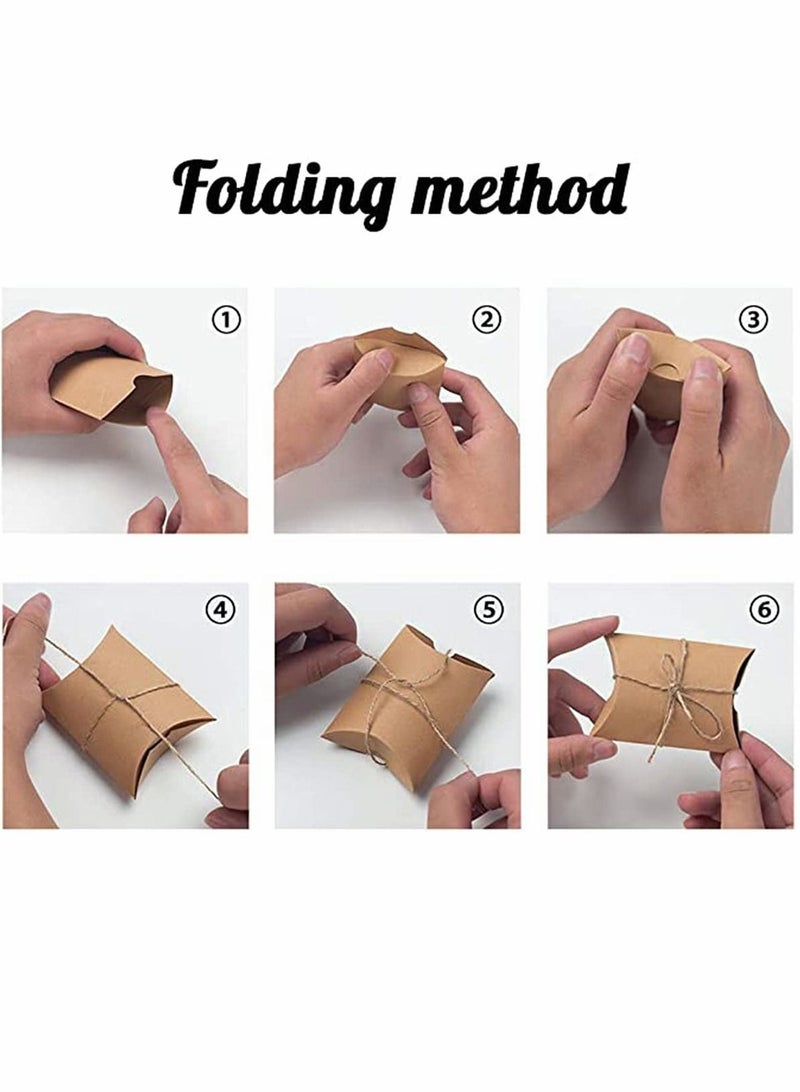 Folding method

①

②

③

④

⑤

⑥