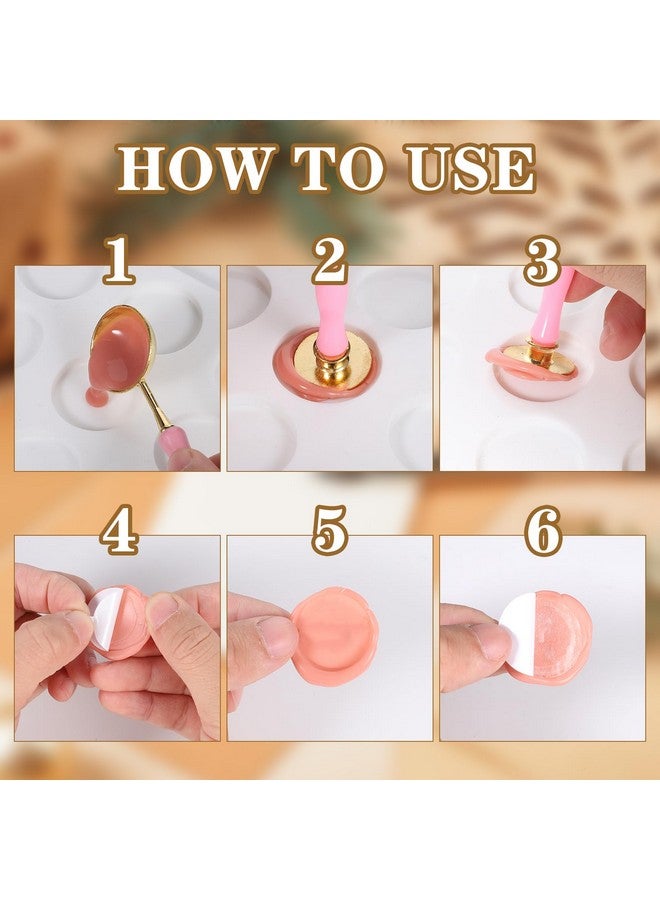 HOW TO USE

1

2

3

4

5

6