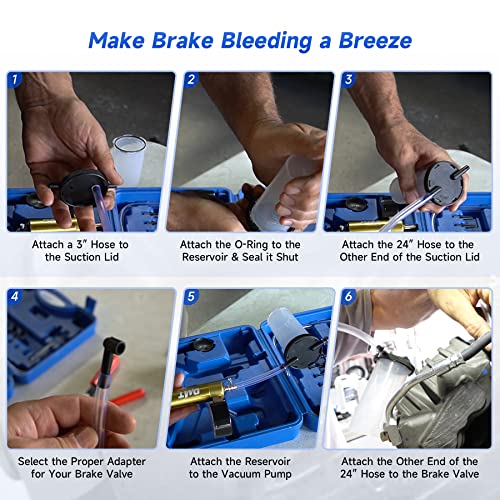 Make Brake Bleeding a Breeze

1
Attach a 3" Hose to the Suction Lid

2
Attach the O-Ring to the Reservoir & Seal it Shut

3
Attach the 24" Hose to the Other End of the Suction Lid

4
Select the Proper Adapter for Your Brake Valve

5
DMT
Attach the Reservoir to the Vacuum Pump

6
Attach the Other End of the 24" Hose to the Brake Valve