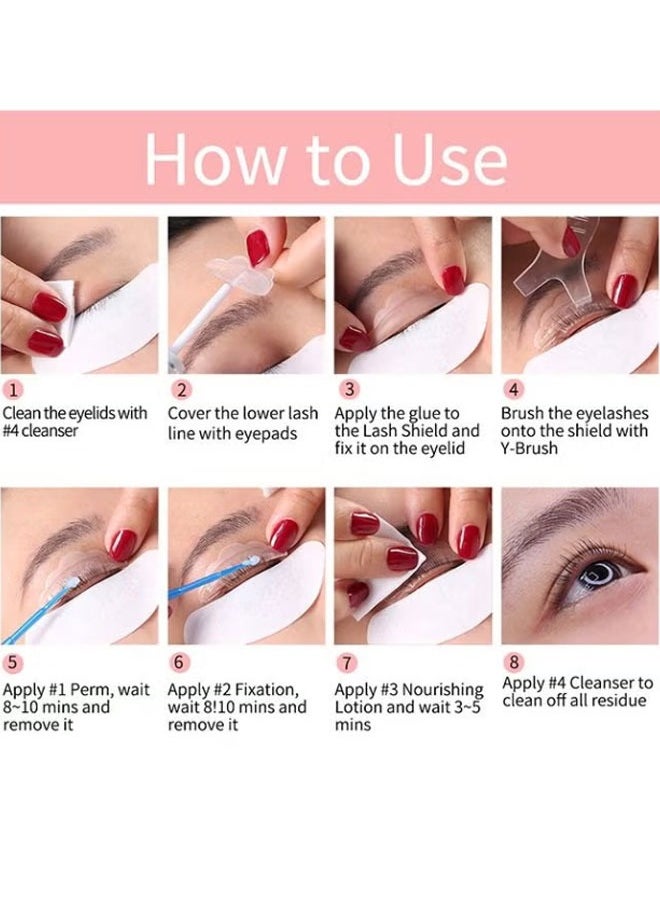 How to Use

1
Clean the eyelids with #4 cleanser

2
Cover the lower lash line with eyepads

3
Apply the glue to the Lash Shield and fix it on the eyelid

4
Brush the eyelashes onto the shield with Y-Brush

5
Apply #1 Perm, wait 8~10 mins and remove it

6
Apply #2 Fixation, wait 8!10 mins and remove it

7
Apply #3 Nourishing Lotion and wait 3~5 mins

8
Apply #4 Cleanser to clean off all residue