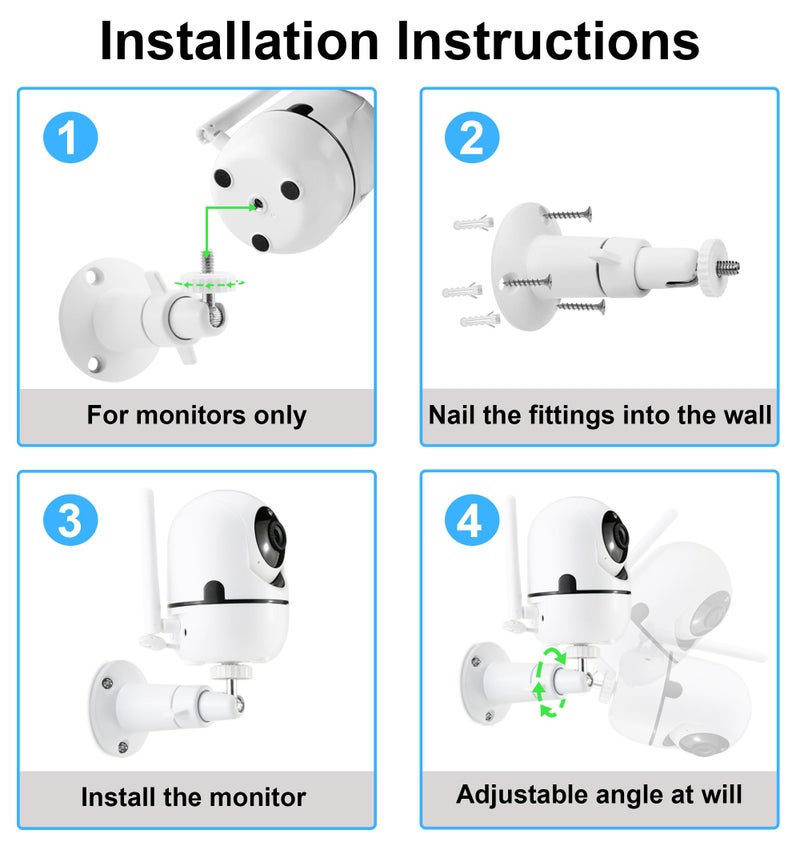 Installation Instructions

1

For monitors only

2

Nail the fittings into the wall

3

Install the monitor

4

Adjustable angle at will