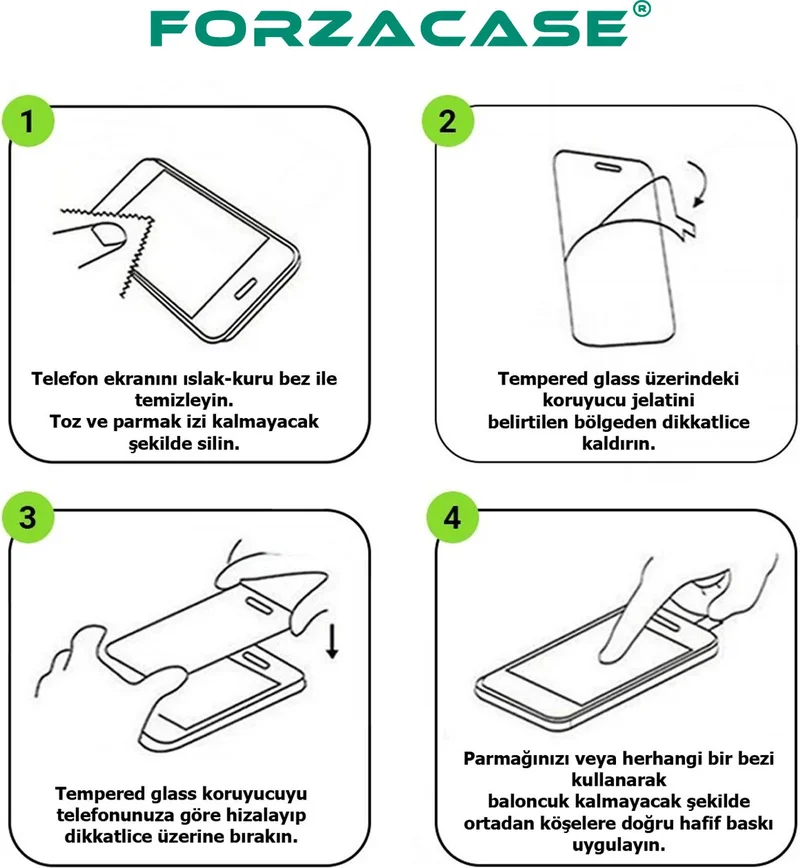 FORZACASE®

1

Telefon ekranını ıslak-kuru bez ile temizleyin.
Toz ve parmak izi kalmayacak şekilde silin.

2

Tempered glass üzerindeki koruyucu jelatini belirtilen bölgeden dikkatlice kaldırın.

3

Tempered glass koruyucuyu telefonunuza göre hizalayıp dikkatlice üzerine bırakın.

4

Parmağınızı veya herhangi bir bezi kullanarak
baloncuk kalmayacak şekilde ortadan köşelere doğru hafif baskı uygulayın.