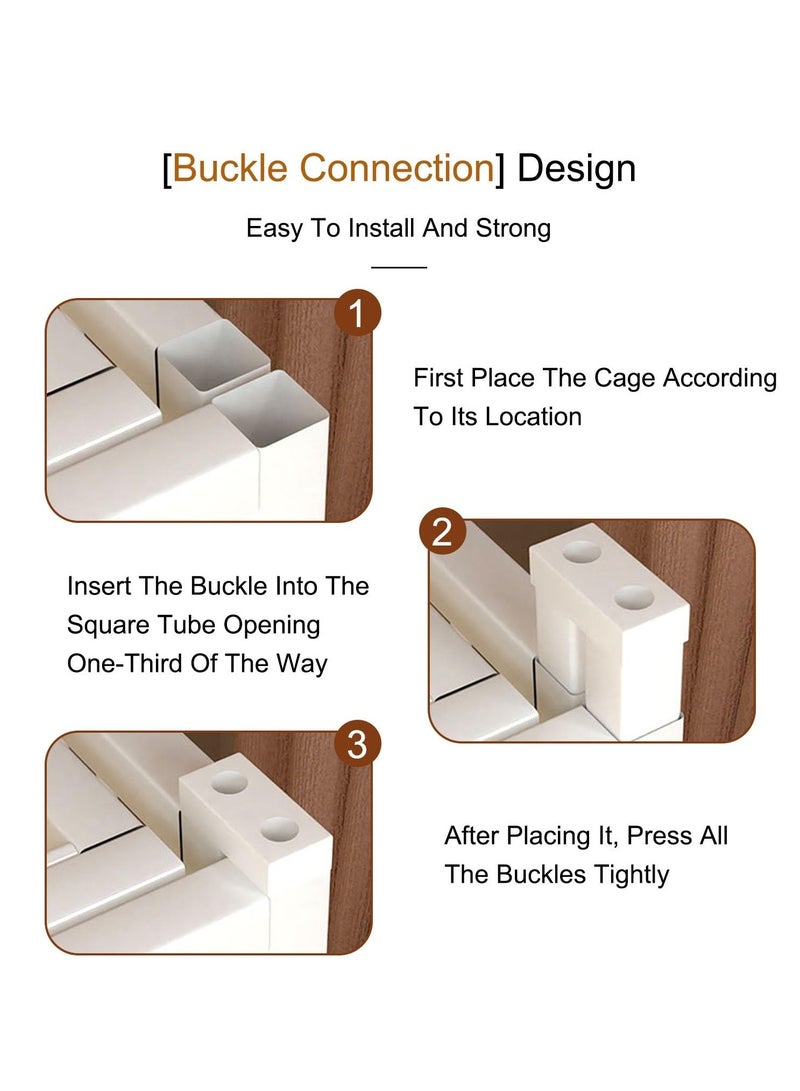 [Buckle Connection] Design

Easy To Install And Strong

1

First Place The Cage According To Its Location

2

Insert The Buckle Into The Square Tube Opening One-Third Of The Way

3

After Placing It, Press All The Buckles Tightly