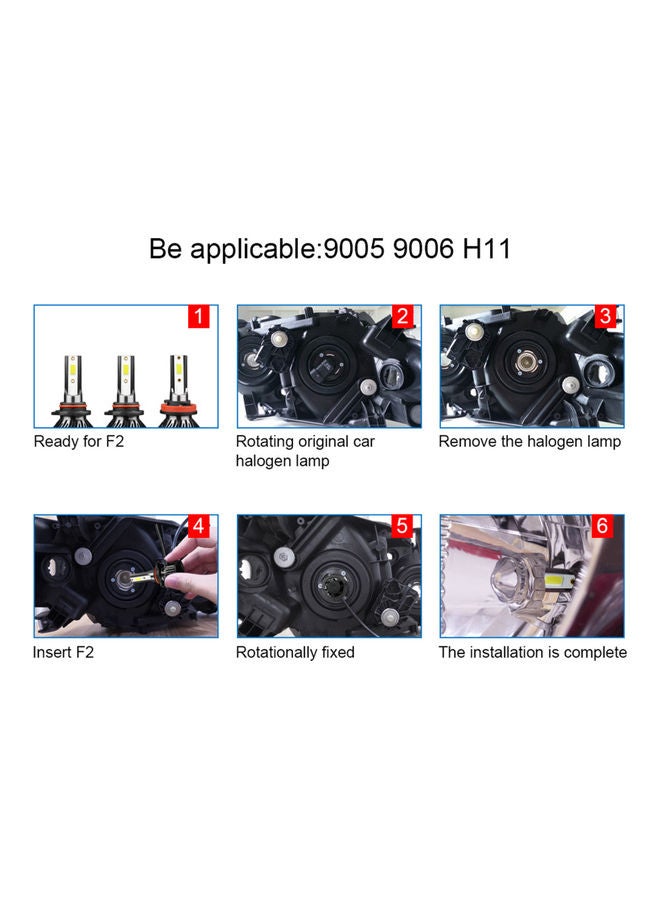 Be applicable:9005 9006 H11

1
Ready for F2

2
Rotating original car halogen lamp

3
Remove the halogen lamp

4
Insert F2

5
Rotationally fixed

6
The installation is complete