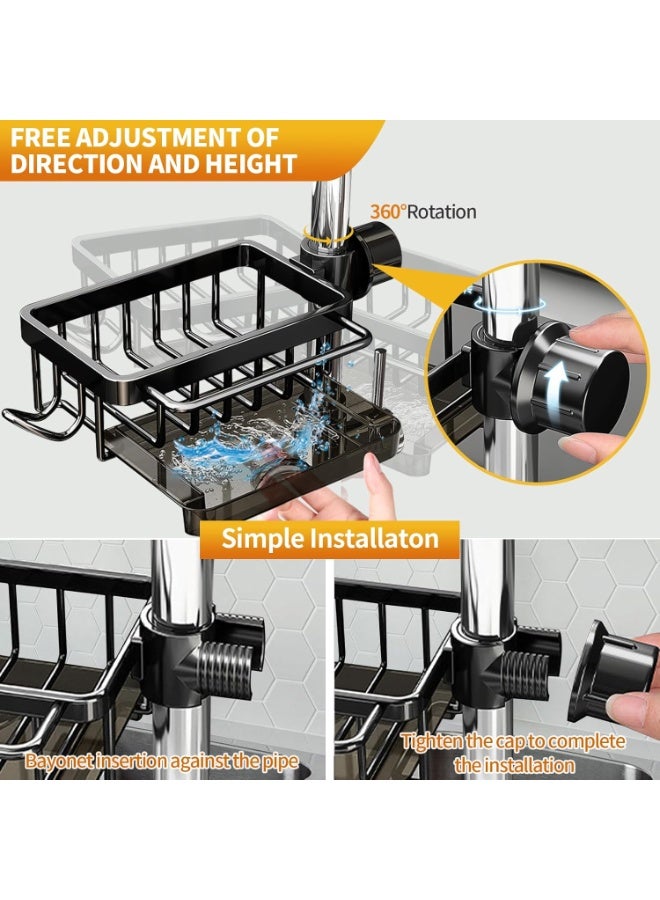 FREE ADJUSTMENT OF DIRECTION AND HEIGHT

360°Rotation

Simple Installaton

Bayonet insertion against the pipe

Tighten the cap to complete the installation